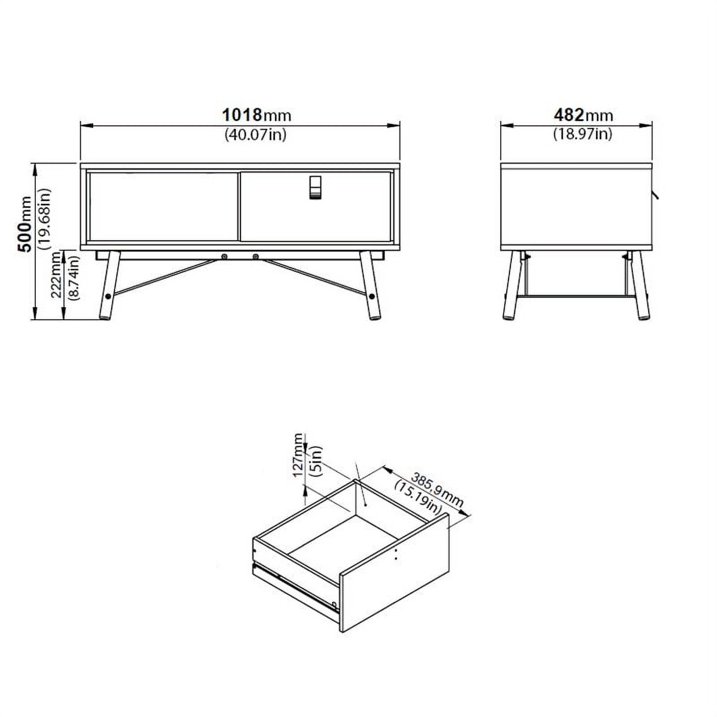 1018mm
(40.07in)

482mm
(18.97in)

500mm
(19.68in)

222mm
(8.74in)

127mm
(5in)

385.9mm
(15.19in)