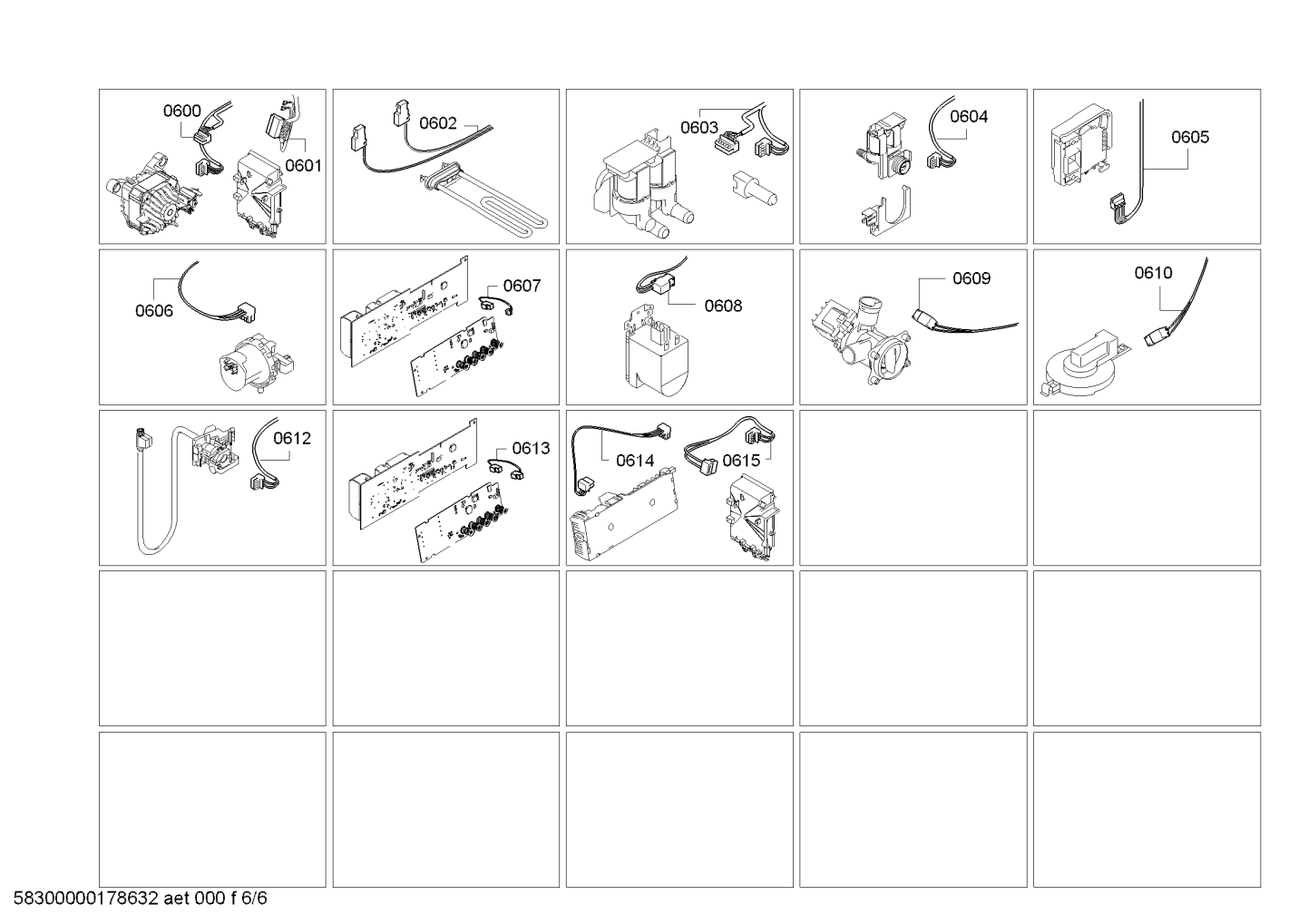 0600
0601

0602

0603

0604

0605

0606

0607

0608

0609

0610

0612

0613

0614
0615

58300000178632 aet 000 f 6/6