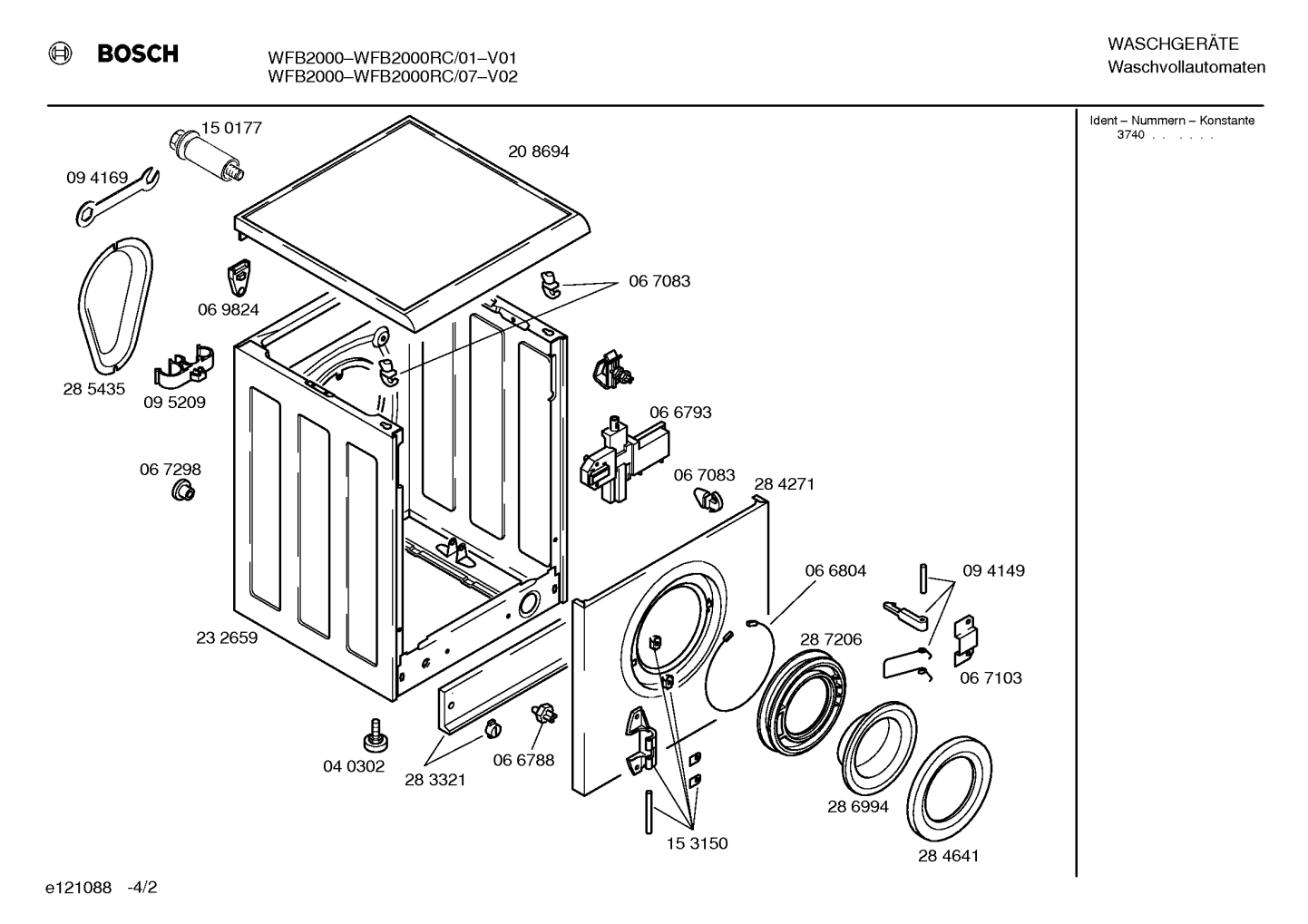 BOSCH

WFB2000–WFB2000RC/01–V01
WFB2000–WFB2000RC/07–V02

WASCHGERÄTE
Waschvollautomaten

Ident – Nummern – Konstante
3740 . . . . . .

15 0177
20 8694
09 4169
06 9824
06 7083
28 5435
09 5209
06 6793
06 7298
06 7083
28 4271
06 6804
09 4149
23 2659
28 7206
06 7103
04 0302
28 3321
06 6788
28 6994
15 3150
28 4641

e121088 -4/2