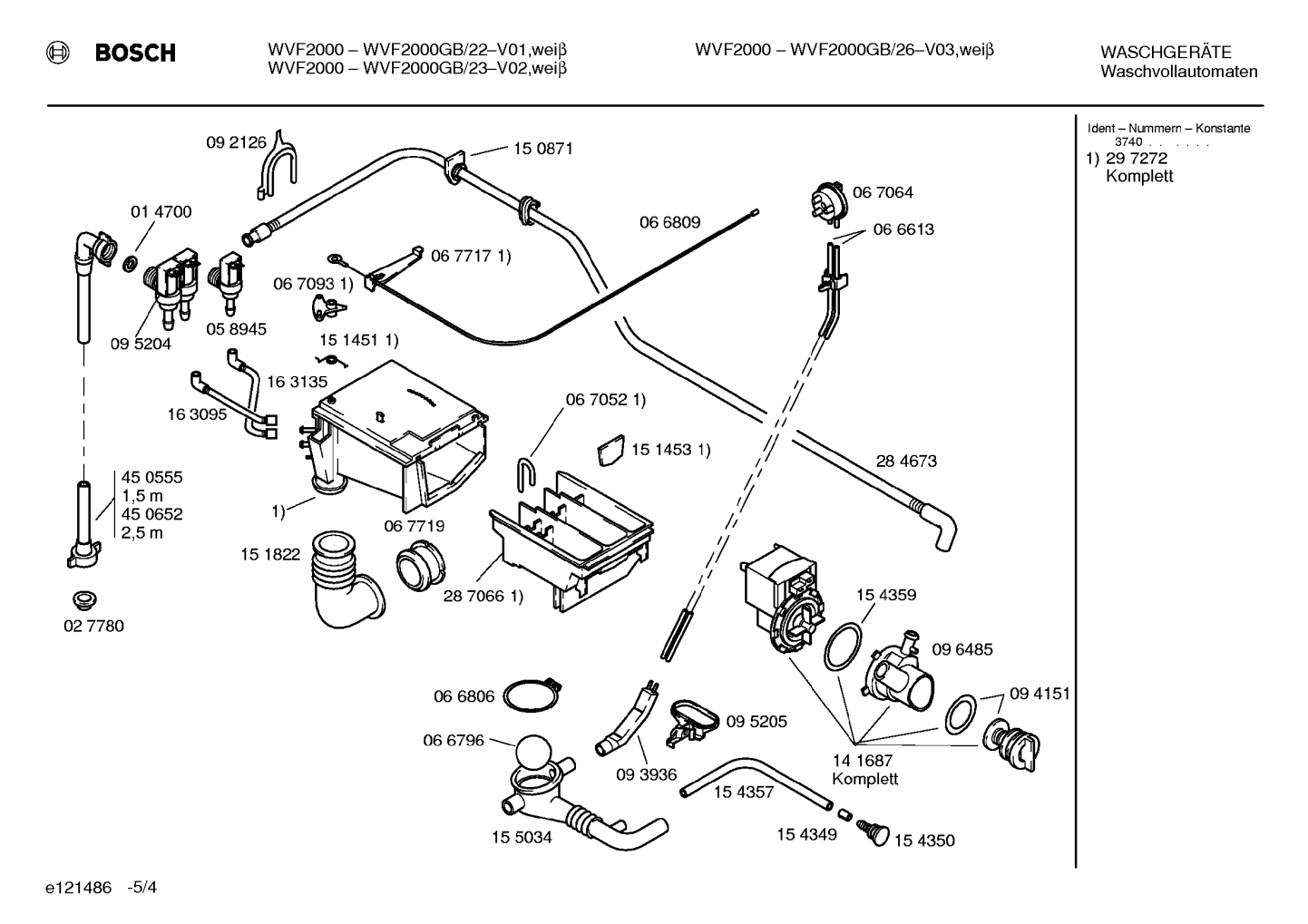 BOSCH

WVF2000 – WVF2000GB/22–V01,weiβ
WVF2000 – WVF2000GB/23–V02,weiβ

WVF2000 – WVF2000GB/26–V03,weiβ

WASCHGERÄTE
Waschvollautomaten

Ident – Nummern – Konstante
3740 . . . . . .
1) 29 7272
Komplett

09 2126
15 0871
01 4700
06 6809
06 7064
06 6613
06 7717 1)
06 7093 1)
09 5204
05 8945
15 1451 1)
16 3135
16 3095
06 7052 1)
15 1453 1)
28 4673
45 0555
1,5 m
45 0652
2,5 m
1)
06 7719
15 1822
28 7066 1)
02 7780
15 4359
09 6485
09 4151
06 6806
09 5205
06 6796
09 3936
14 1687
Komplett
15 4357
15 5034
15 4349
15 4350

e121486 -5/4