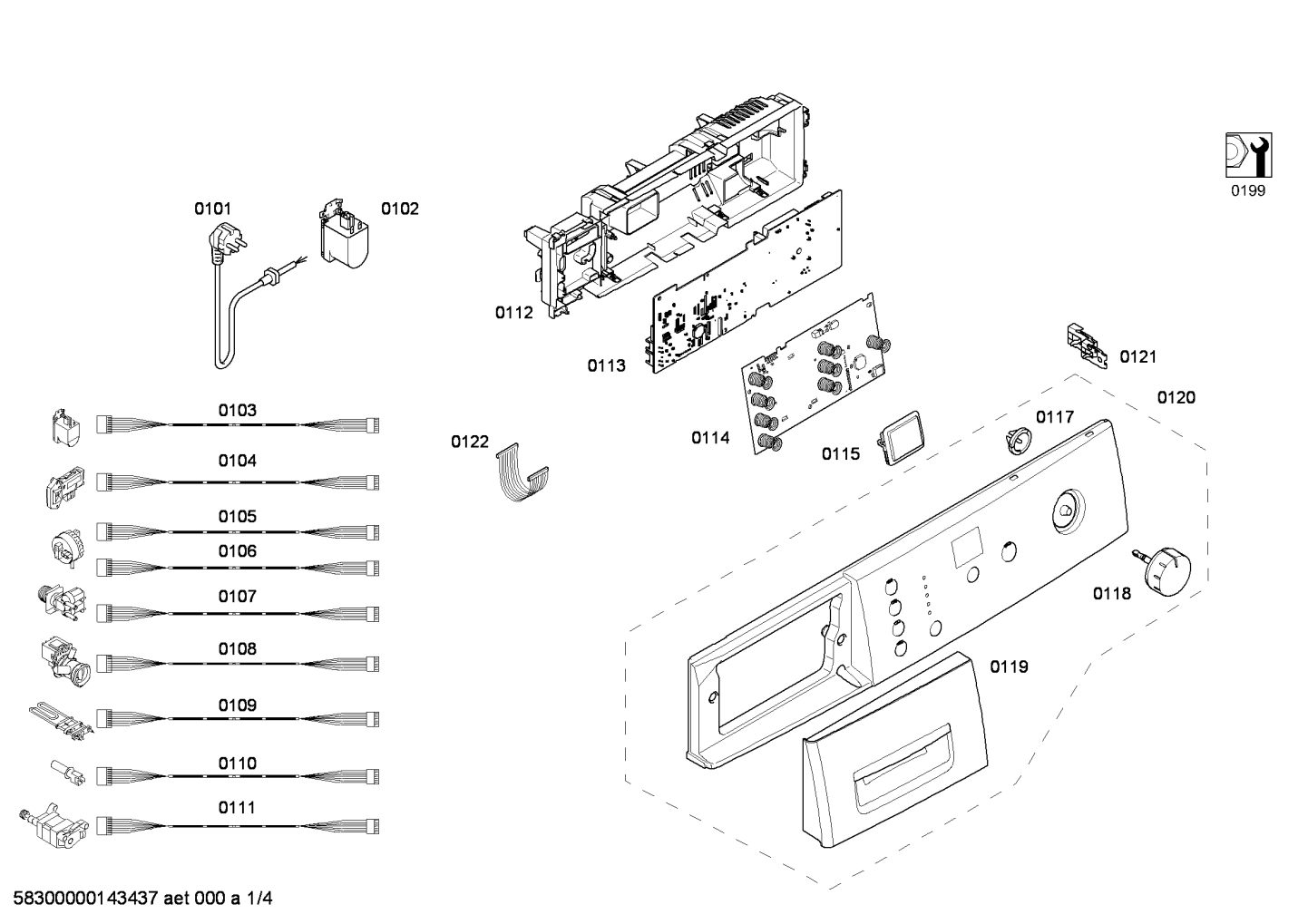 0199

0101 0102

0112

0113

0114

0115

0117

0121

0120

0118

0119

0122

0103

0104

0105

0106

0107

0108

0109

0110

0111

58300000143437 aet 000 a 1/4