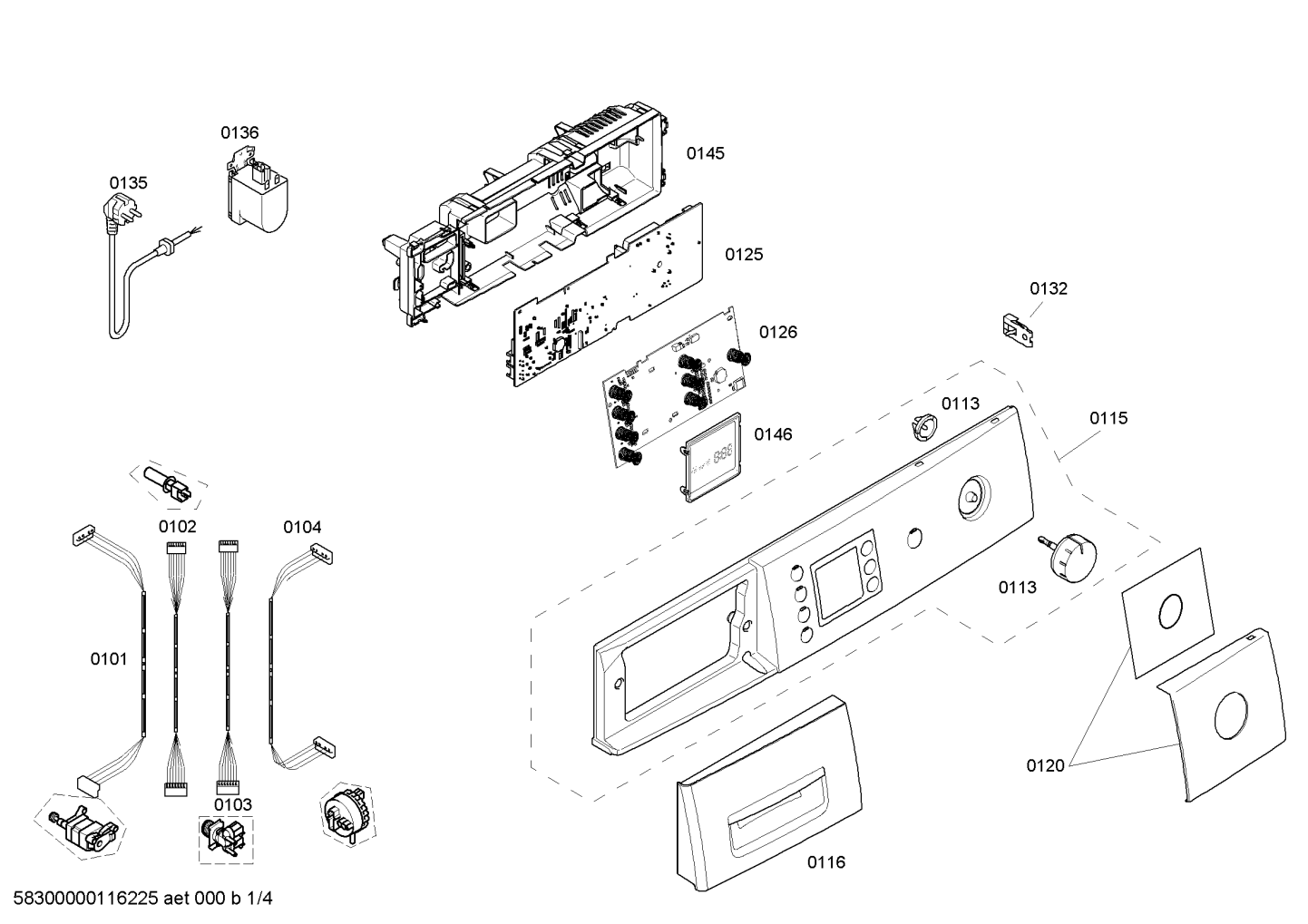 0136
0135
0145
0125
0132
0126
0113
0115
0146
0102
0104
0113
0101
0120
0103
0116
58300000116225 aet 000 b 1/4