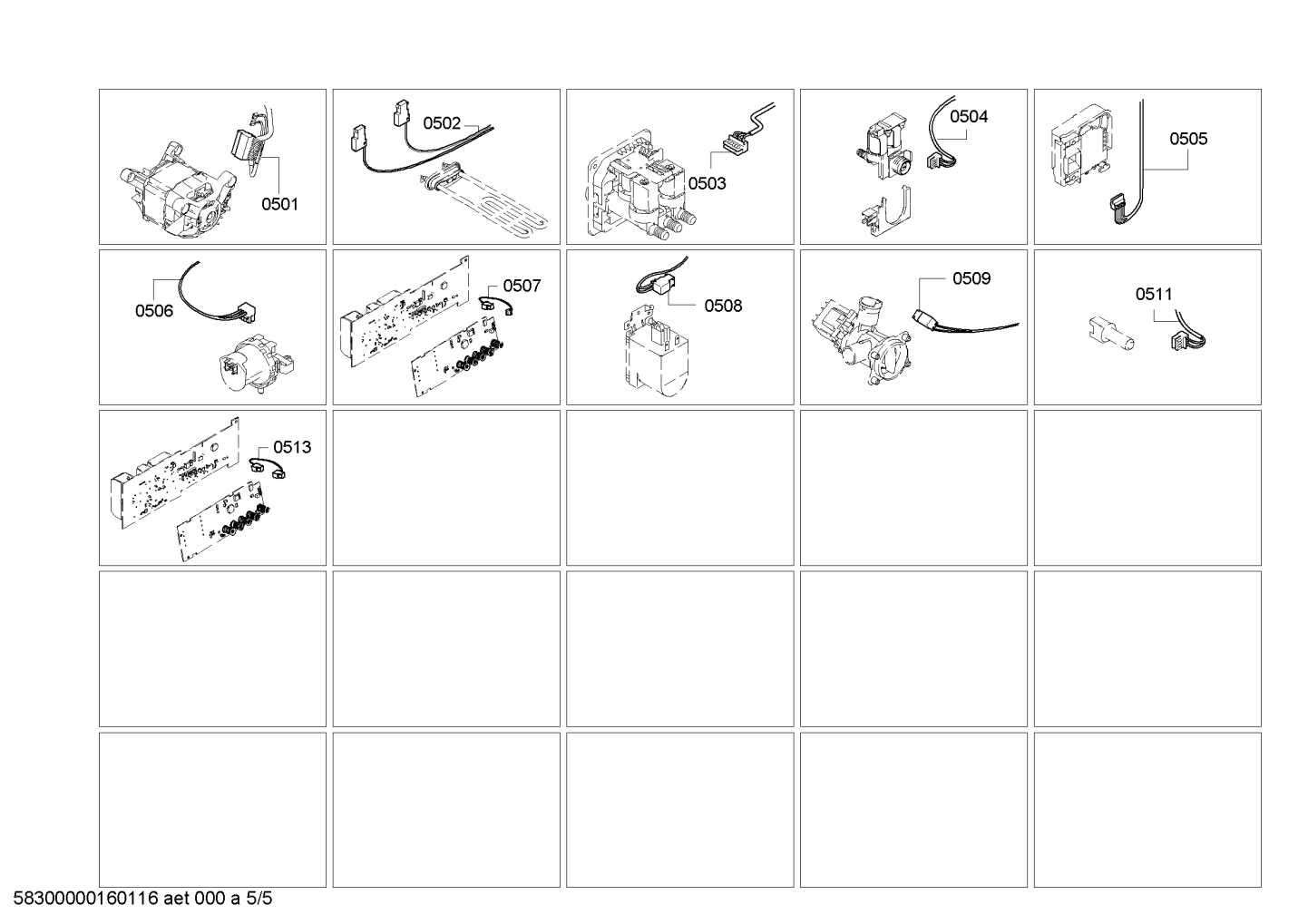 0501

0502

0503

0504

0505

0506

0507

0508

0509

0511

0513

58300000160116 aet 000 a 5/5