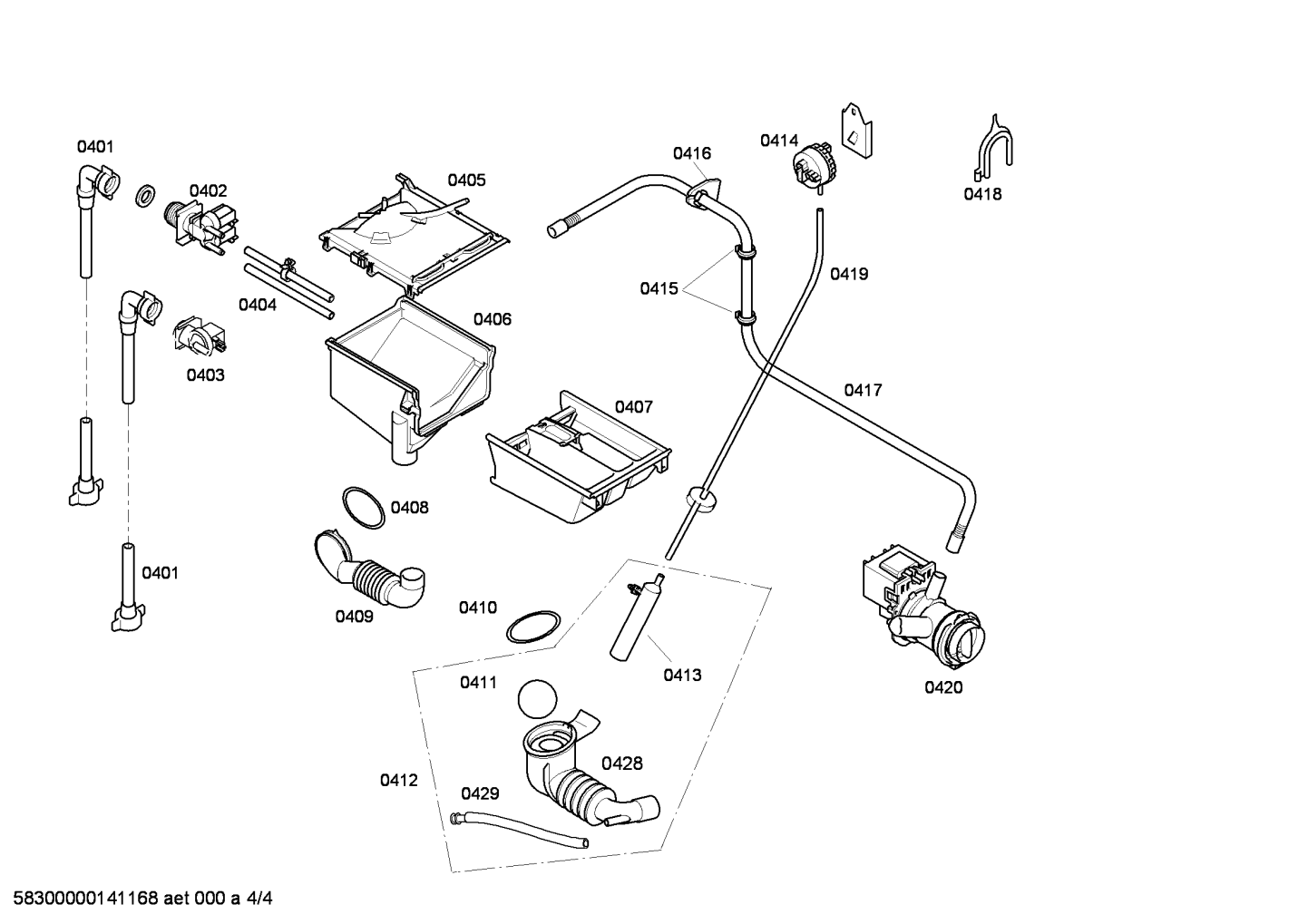 0401
0402
0405
0416
0414
0418
0404
0406
0415
0419
0403
0417
0407
0408
0401
0409
0410
0413
0420
0411
0428
0412
0429

58300000141168 aet 000 a 4/4