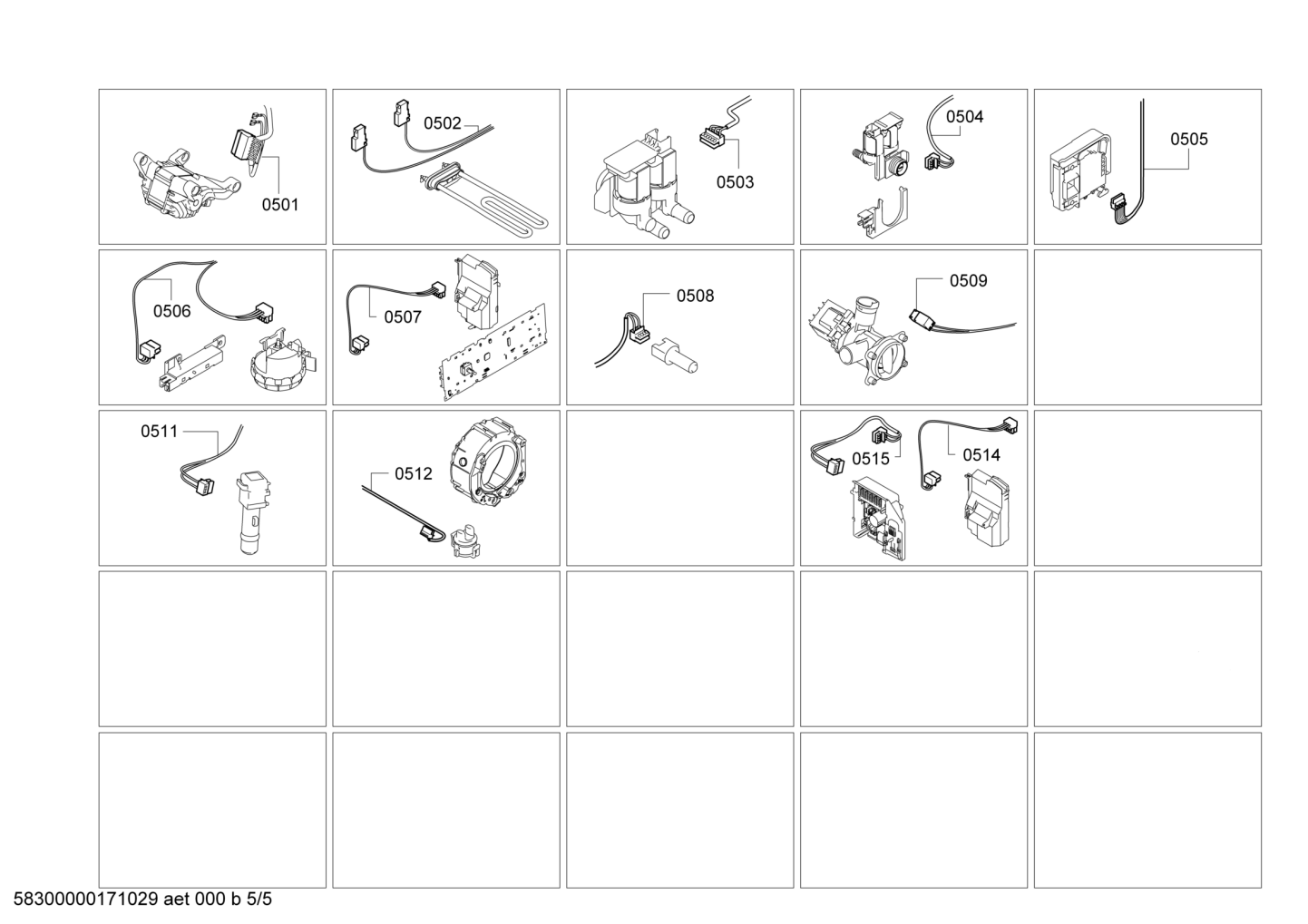 0501

0502

0503

0504

0505

0506

0507

0508

0509

0511

0512

0515

0514

58300000171029 aet 000 b 5/5