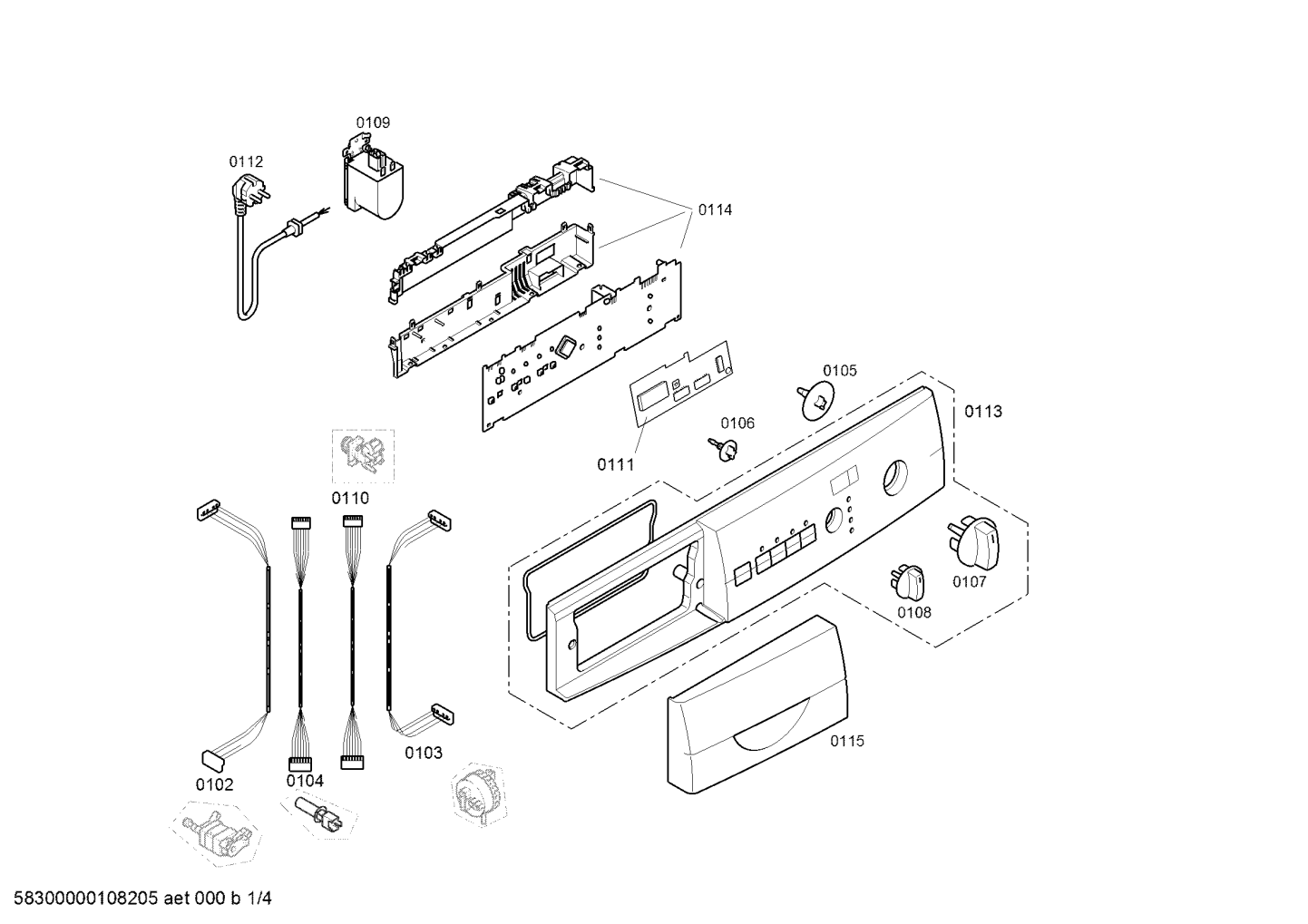 0109
0112
0114
0105
0113
0106
0111
0110
0107
0108
0103
0115
0102
0104
58300000108205 aet 000 b 1/4