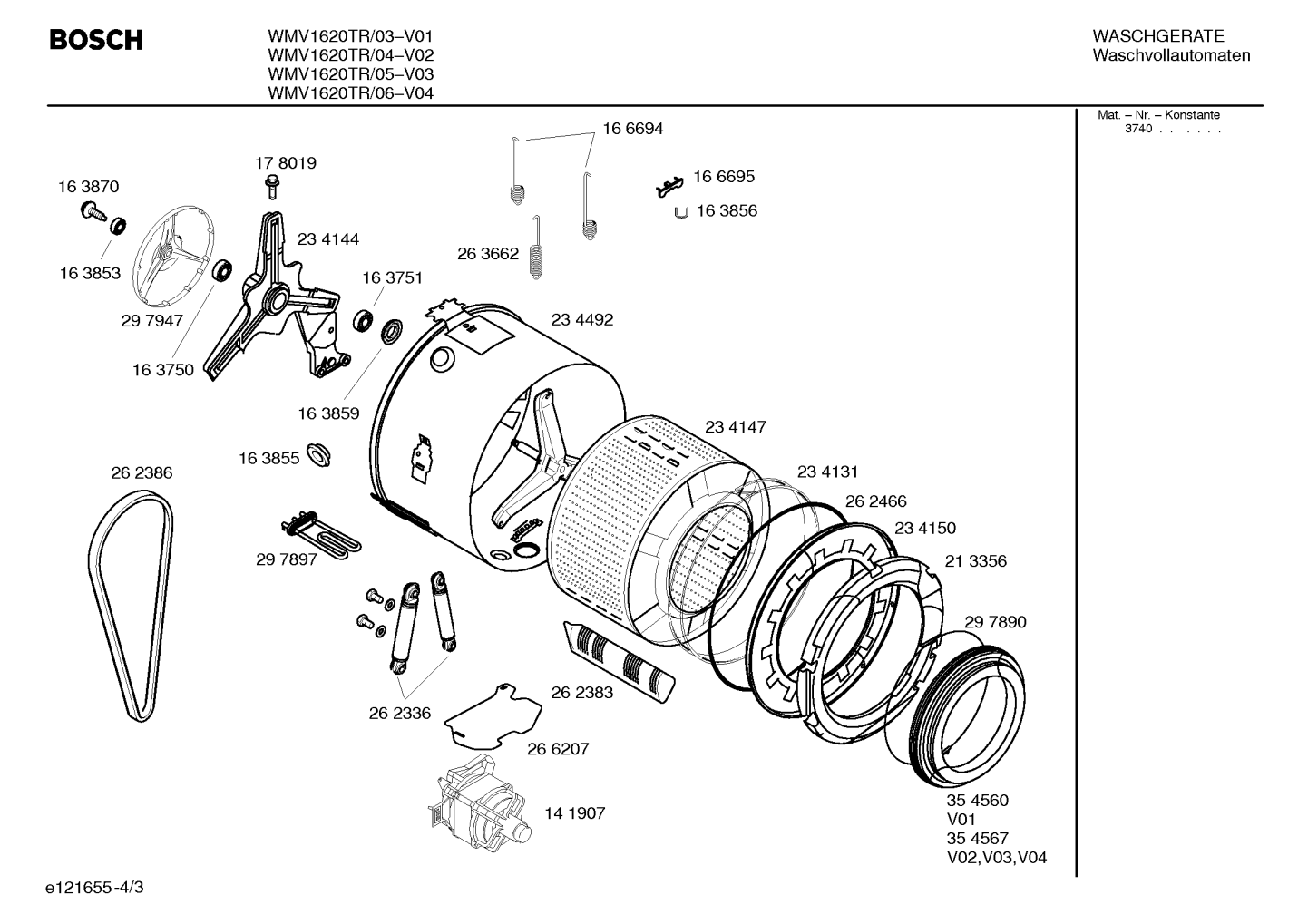 BOSCH

WMV1620TR/03–V01
WMV1620TR/04–V02
WMV1620TR/05–V03
WMV1620TR/06–V04

WASCHGERATE
Waschvollautomaten

Mat. – Nr. – Konstante
3740 . . . . . .

16 6694
17 8019
16 3870
16 6695
16 3856
23 4144
26 3662
16 3853
16 3751
29 7947
23 4492
16 3750
16 3859
23 4147
16 3855
26 2386
23 4131
26 2466
23 4150
29 7897
21 3356
29 7890
26 2383
26 2336
26 6207
14 1907
35 4560
V01
35 4567
V02,V03,V04

e121655-4/3