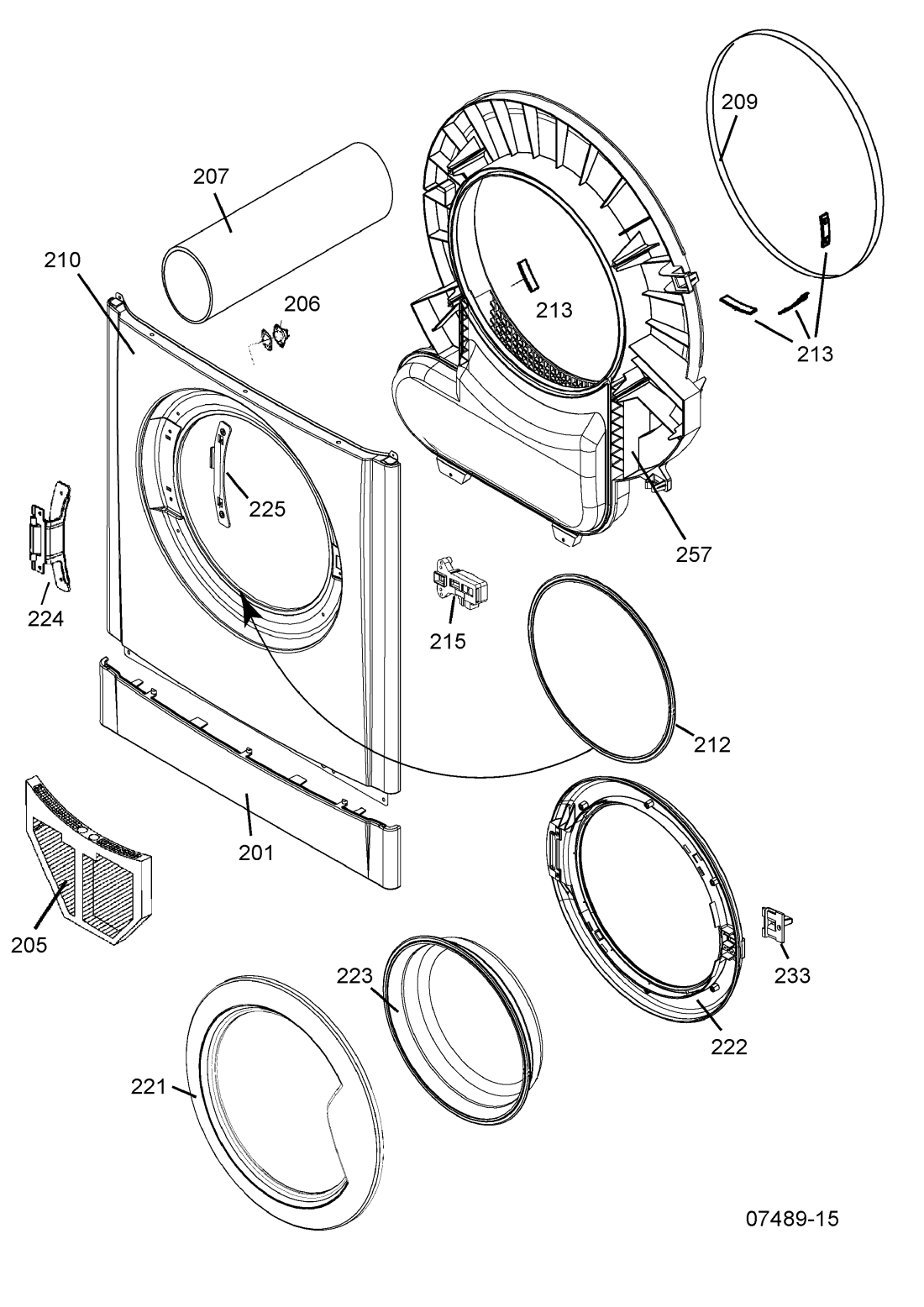 209
207
210
206
213
213
225
257
224
215
212
201
205
223
233
222
221
07489-15