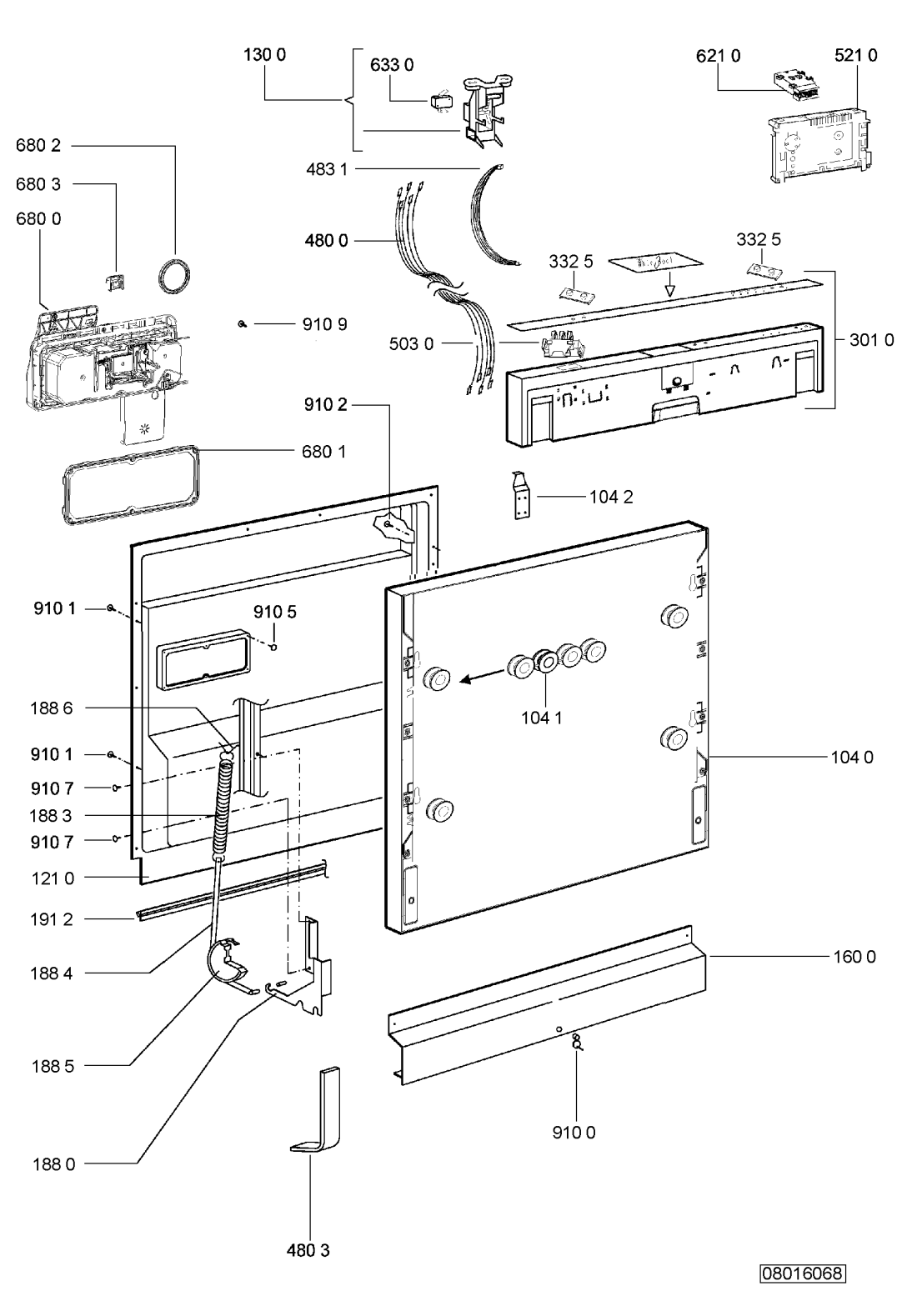 130 0
633 0
621 0
521 0
680 2
680 3
680 0
483 1
480 0
332 5
332 5
910 9
503 0
301 0
910 2
680 1
104 2
910 1
910 5
188 6
104 1
910 1
104 0
910 7
188 3
910 7
121 0
191 2
188 4
160 0
188 5
910 0
188 0
480 3
08016068