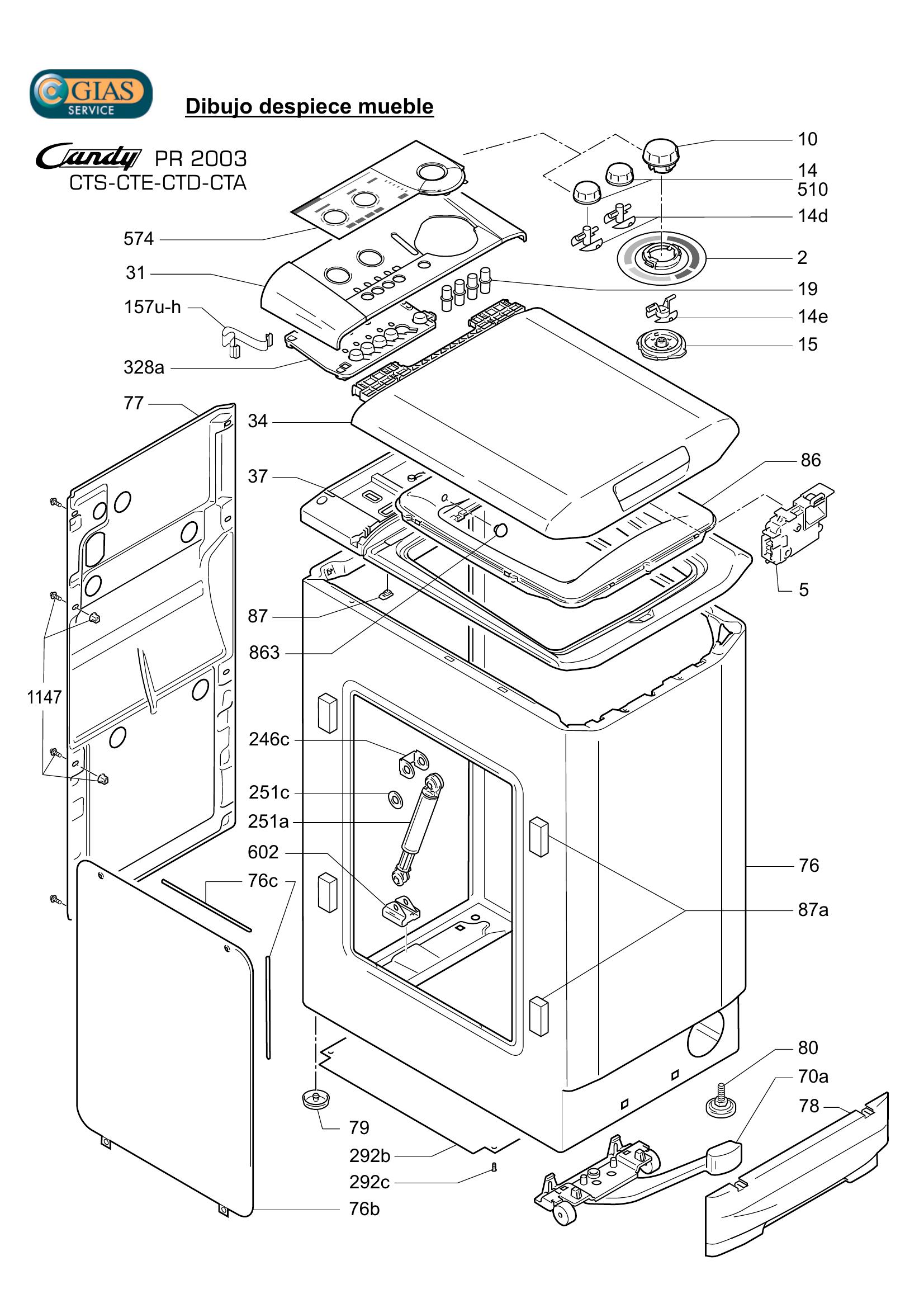 GIAS SERVICE

Dibujo despiece mueble

Candy PR 2003
CTS-CTE-CTD-CTA

10
14
510
14d
2
19
14e
15
574
31
157u-h
328a
77
34
37
86
5
87
863
1147
246c
251c
251a
602
76c
76
87a
80
70a
78
79
292b
292c
76b