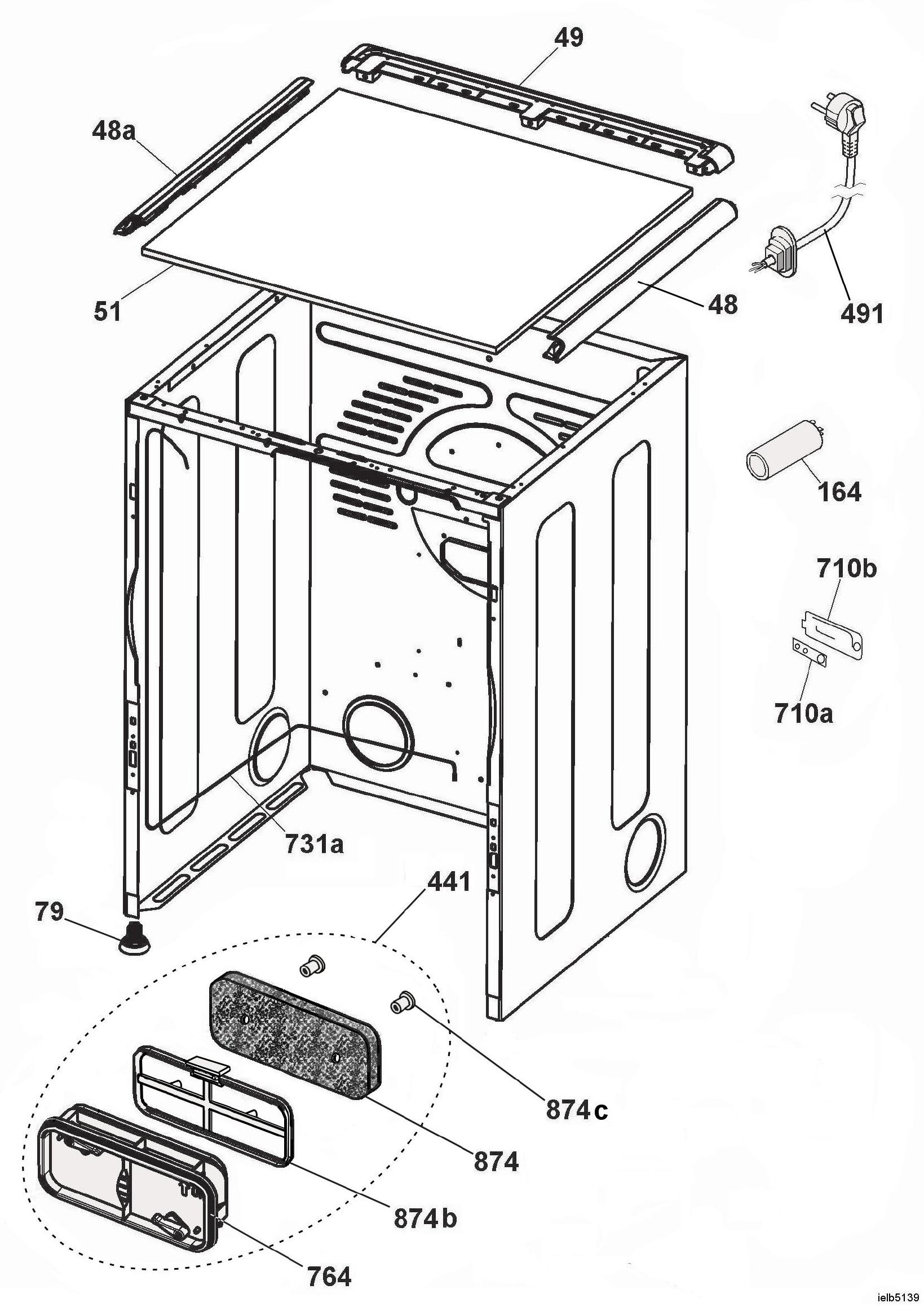 49
48a
51
48
491
164
710b
710a
731a
441
79
874c
874
874b
764
ielb5139