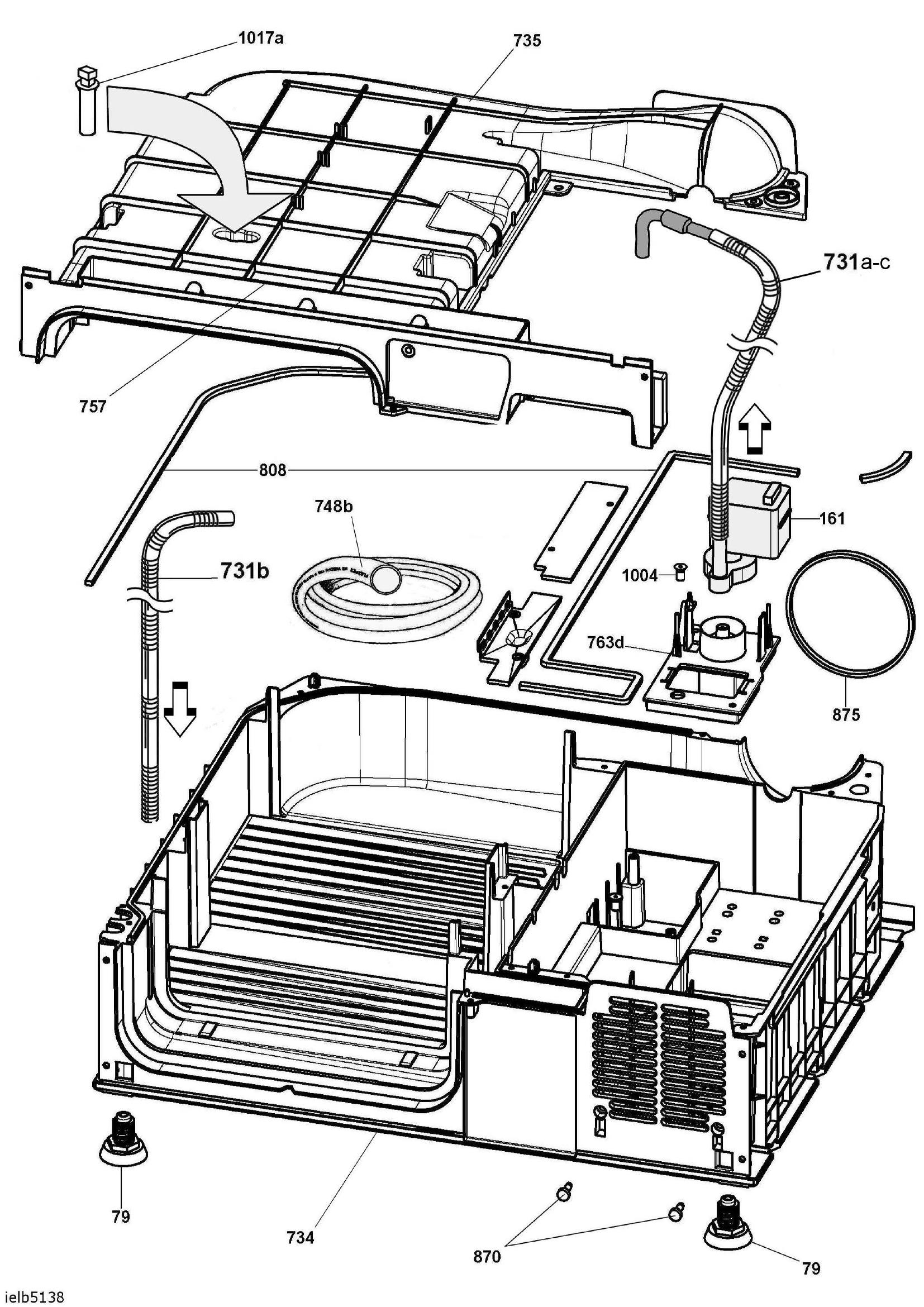 1017a
735
731a-c
757
808
748b
161
731b
1004
763d
875
79
734
870
79
ielb5138