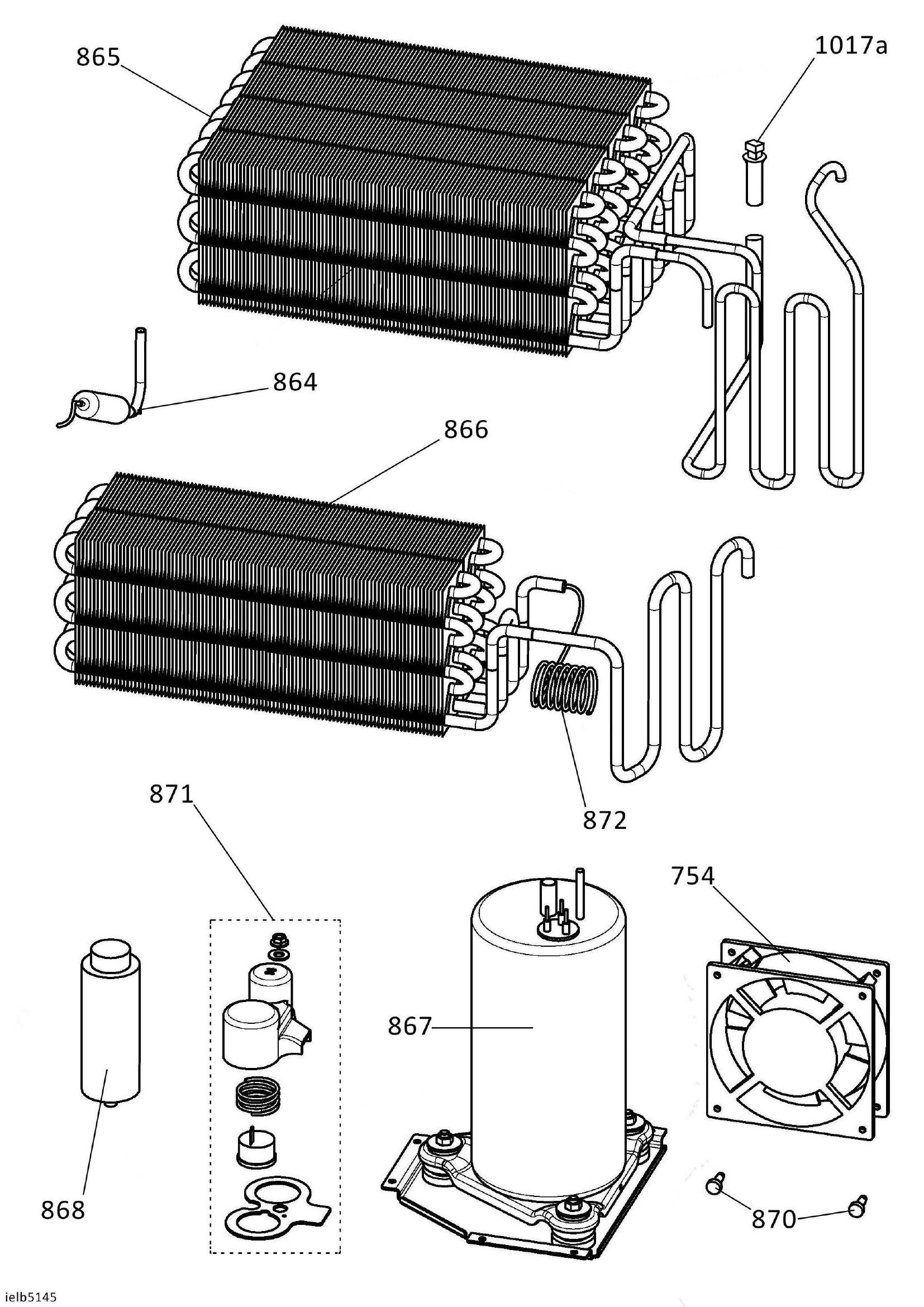 865

1017a

864

866

871

872

754

867

868

870

ielb5145