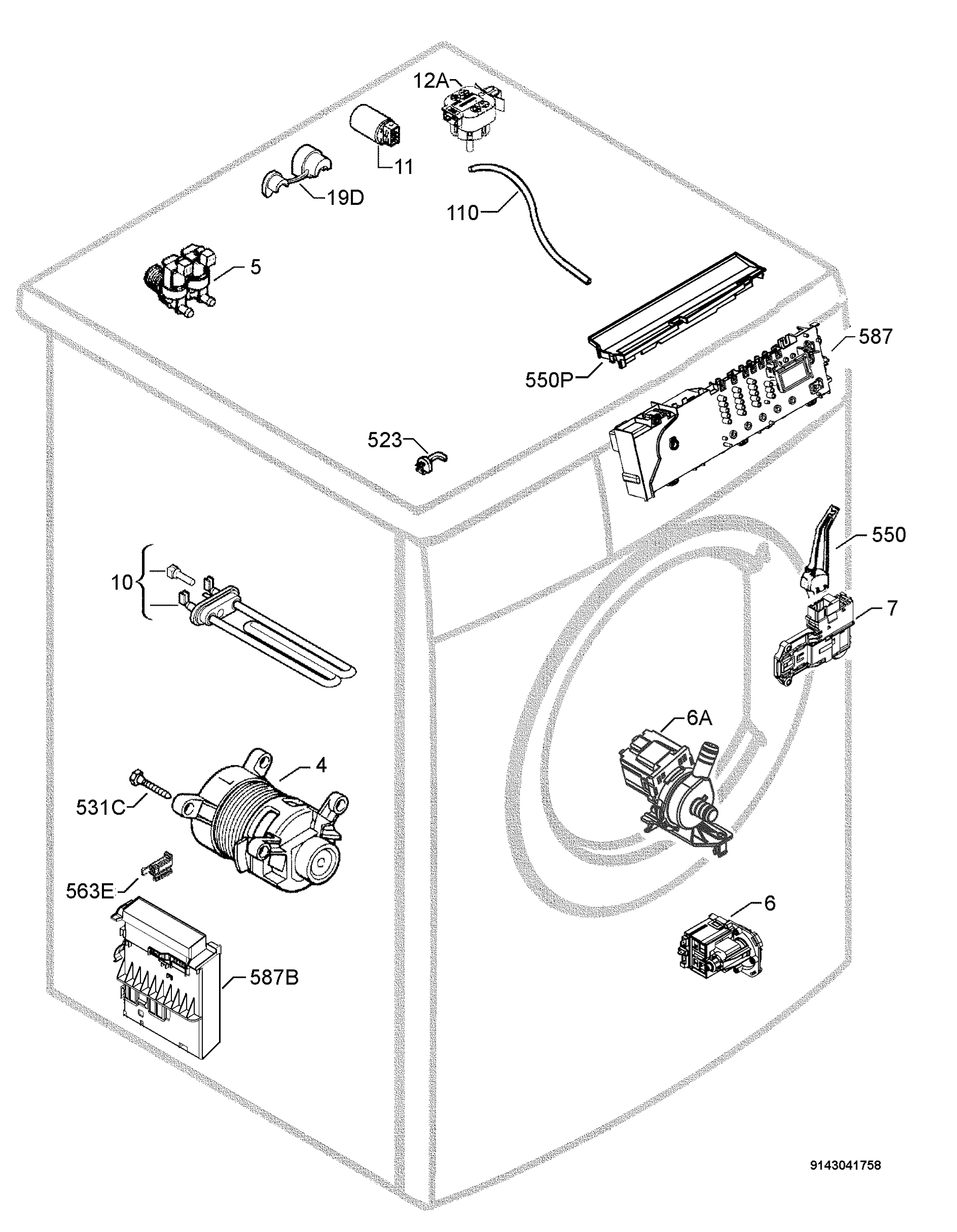 12A
11
19D
110
5
587
550P
523
550
10
7
6A
4
531C
563E
6
587B
9143041758