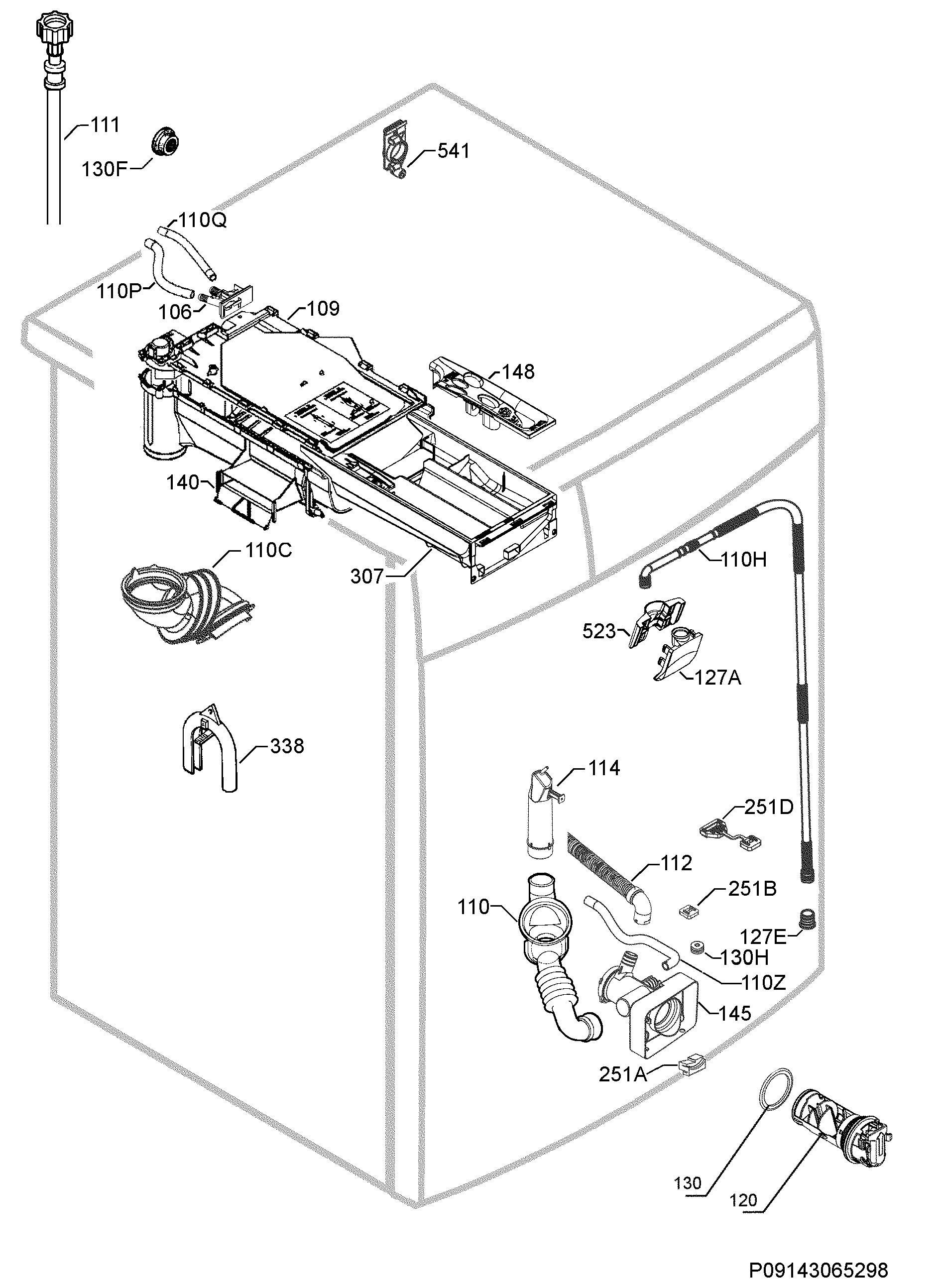 111
130F
541
110Q
110P
106
109
148
140
110C
307
110H
523
127A
338
114
251D
112
251B
110
127E
130H
110Z
145
251A
130
120
P09143065298