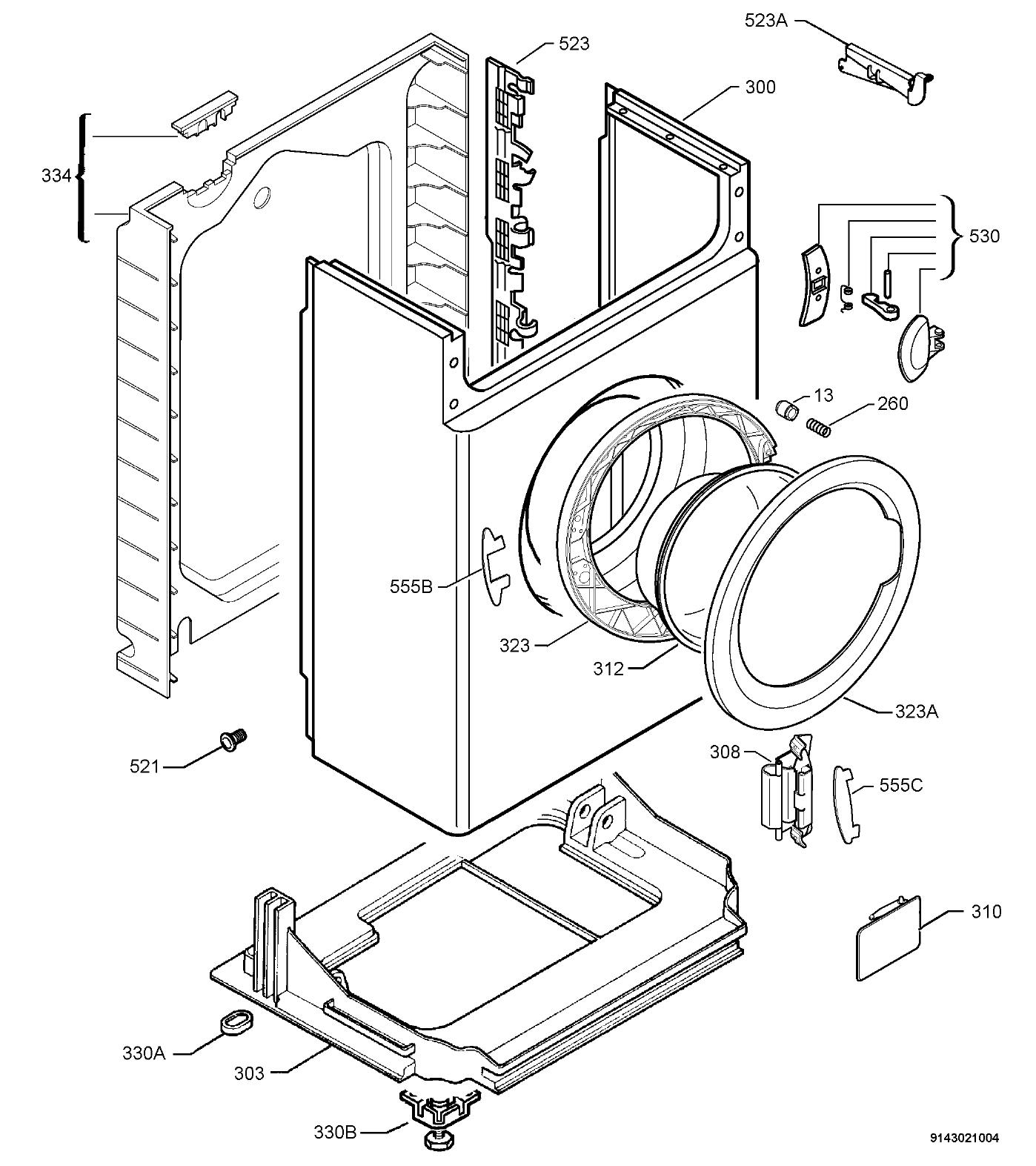 523A
523
300
334
530
13
260
555B
323
312
323A
521
308
555C
310
330A
303
330B
9143021004