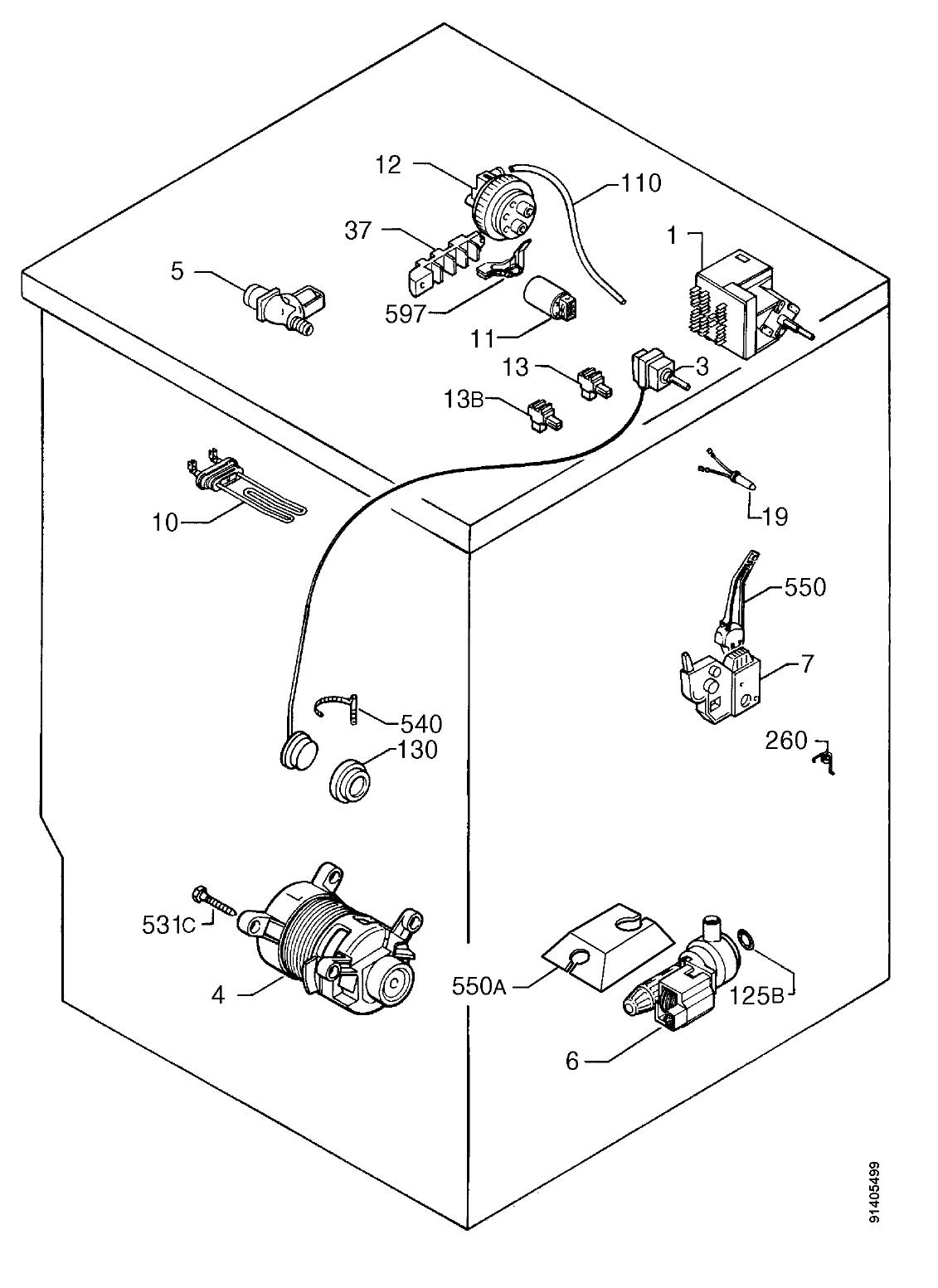 12
110
37
1
5
597
11
13
3
13B
10
19
550
7
540
130
260
531C
4
550A
125B
6
91405499