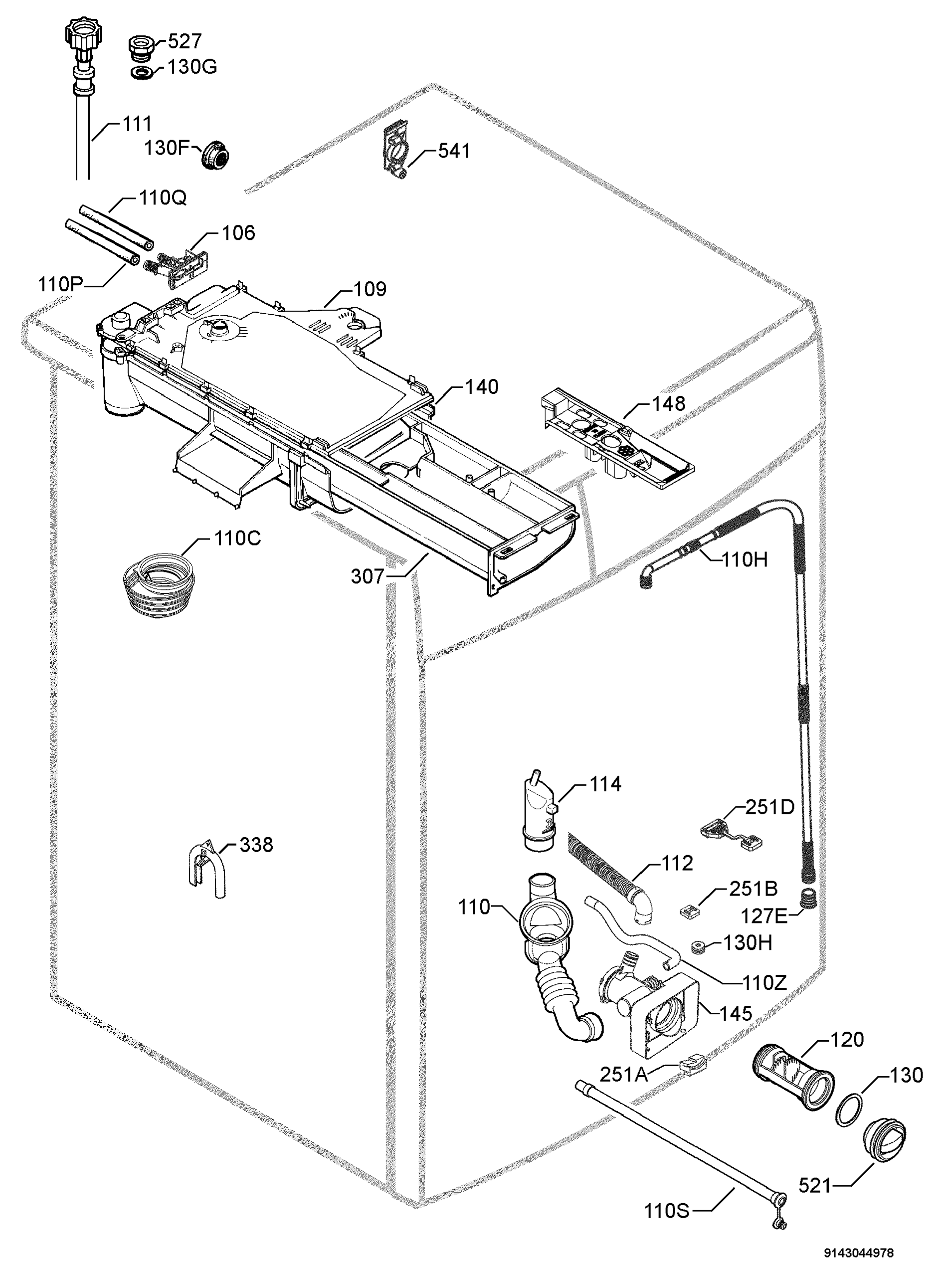 527
130G
111
130F
541
110Q
106
110P
109
140
148
110C
307
110H
114
251D
338
112
251B
110
127E
130H
110Z
145
120
251A
130
521
110S
9143044978