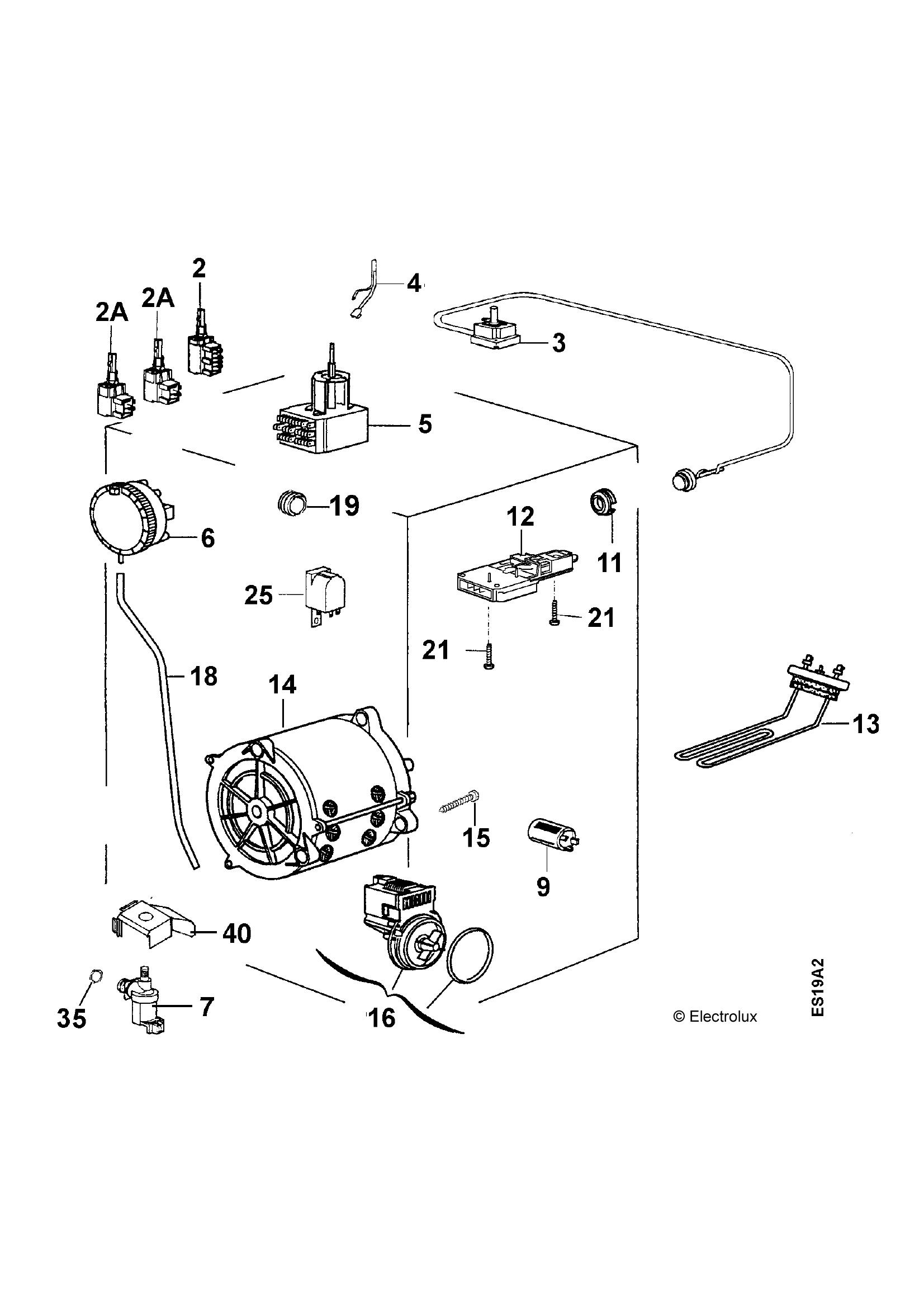 2
2A
2A
4
3
5
19
6
12
11
25
21
21
18
14
13
15
9
40
35
7
16
© Electrolux
ES19A2