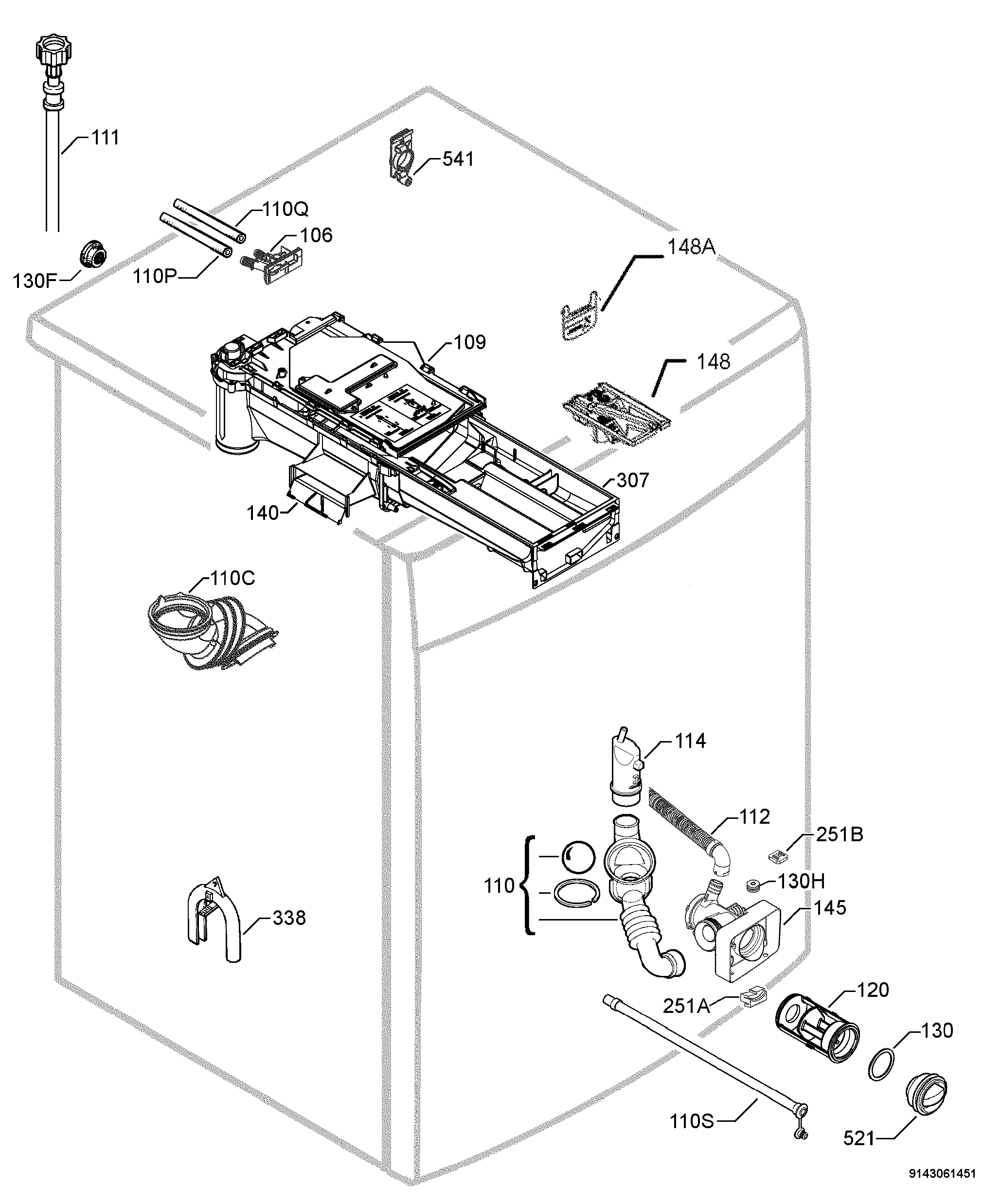 111
541
110Q
106
130F
110P
148A
109
148
307
140
110C
114
112
251B
110
130H
145
338
251A
120
130
110S
521
9143061451