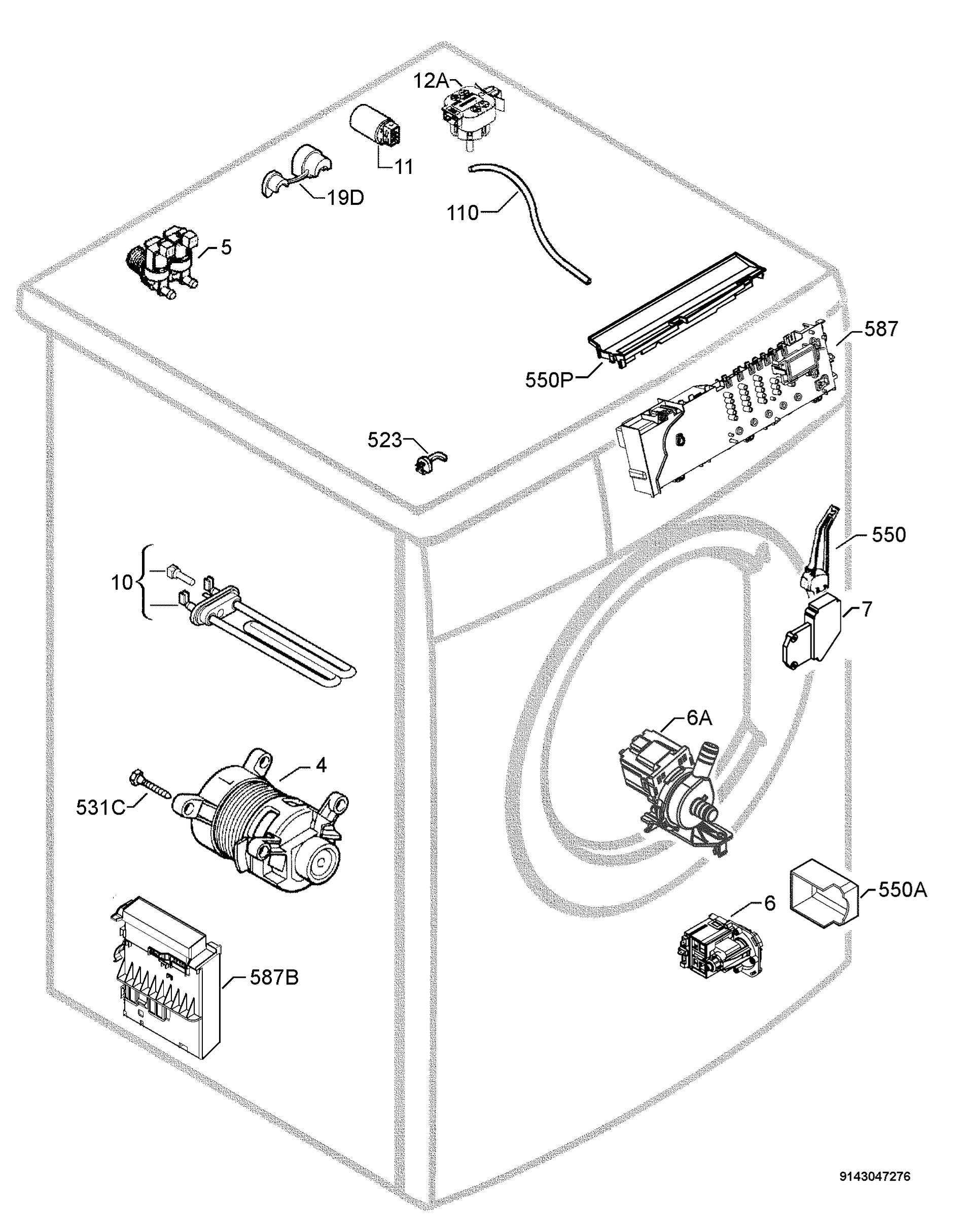 12A
11
19D
110
5
587
550P
523
550
10
7
6A
4
531C
550A
6
587B
9143047276