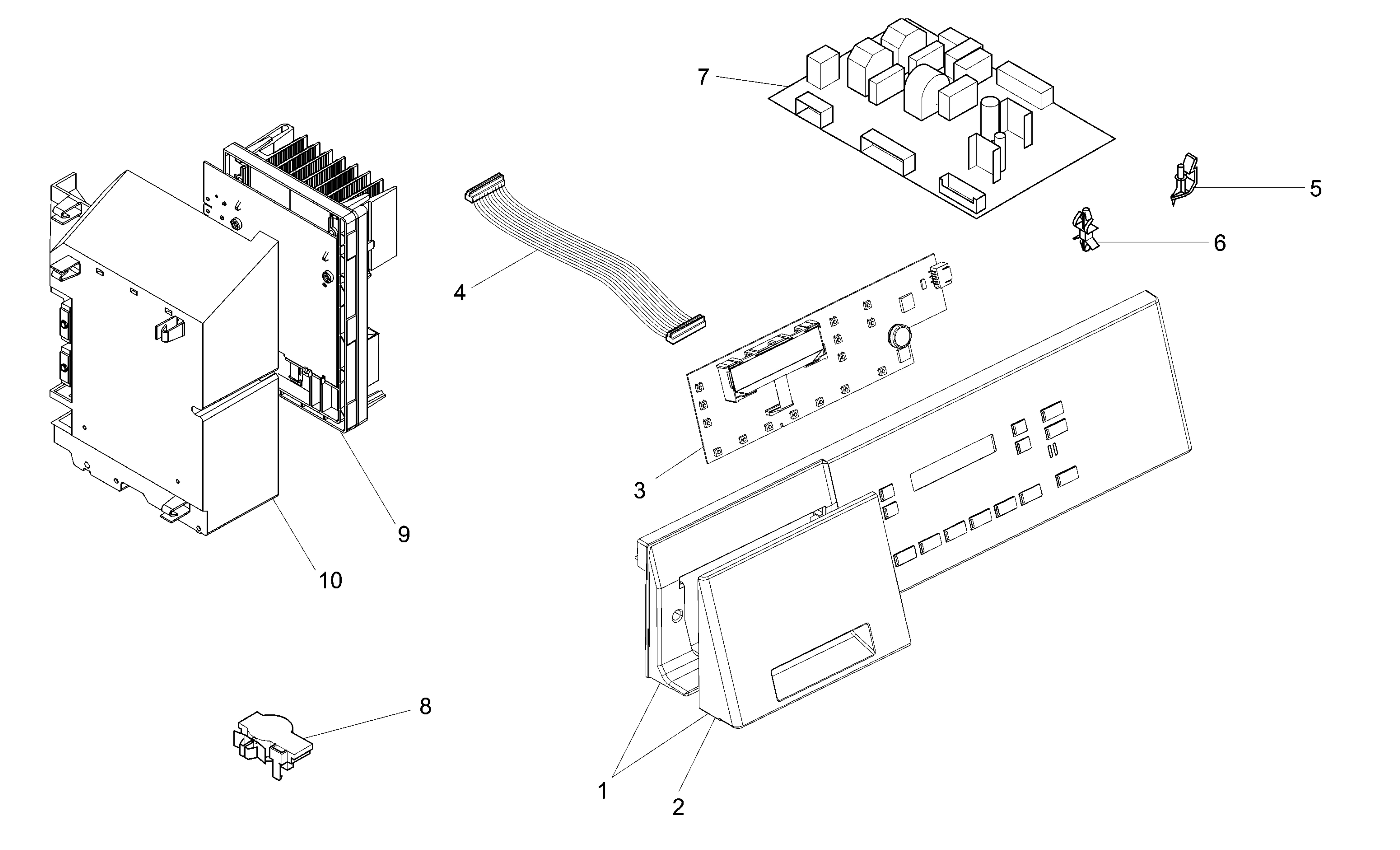 7
5
6
4
3
9
10
8
1
2