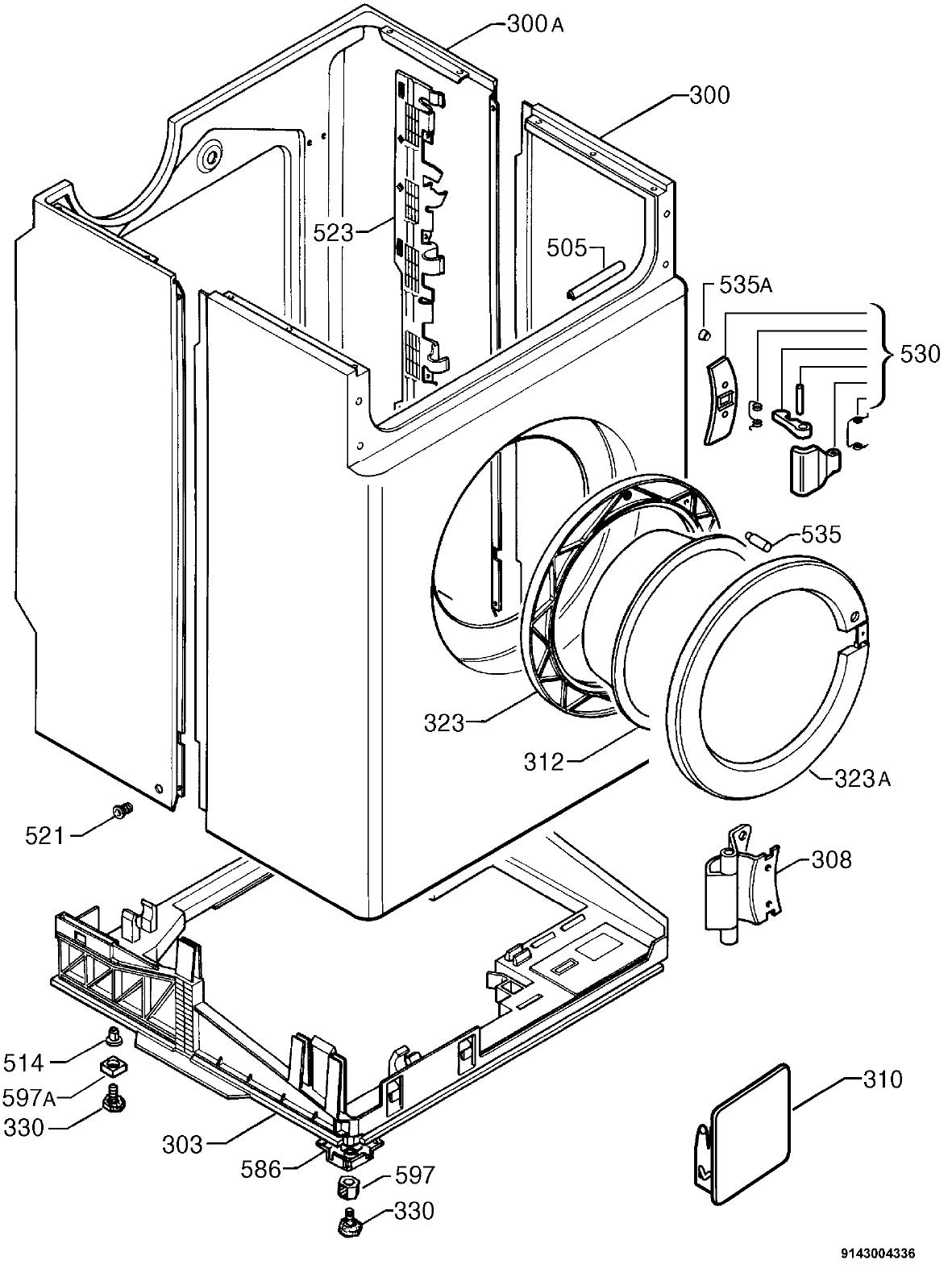 300A
300
523
505
535A
530
535
323
312
323A
521
308
514
597A
330
303
586
597
330
310
9143004336