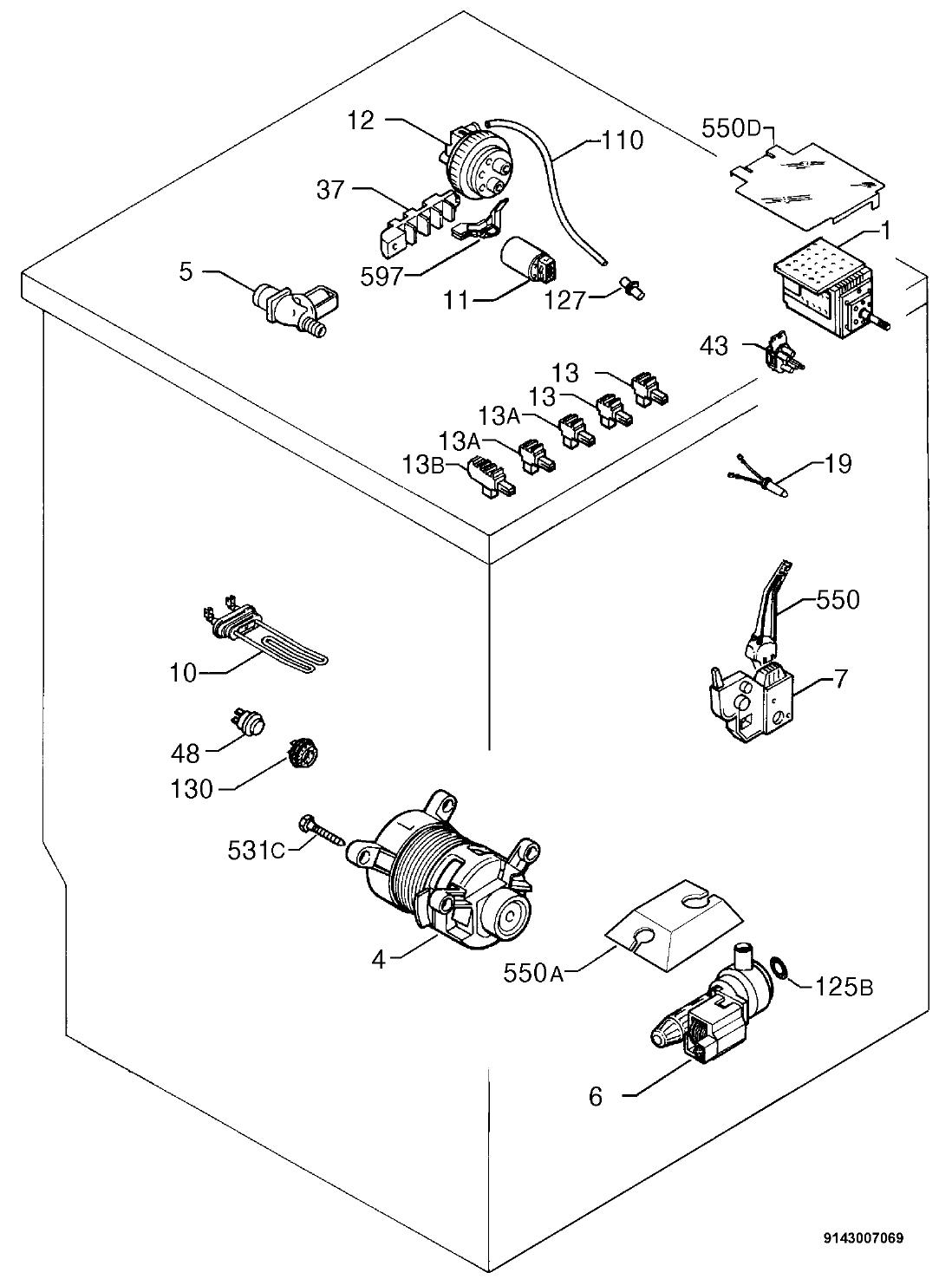 12
110
550D
37
1
5
597
11
127
43
13
13
13A
13A
13B
19
550
10
7
48
130
531C
4
550A
125B
6
9143007069