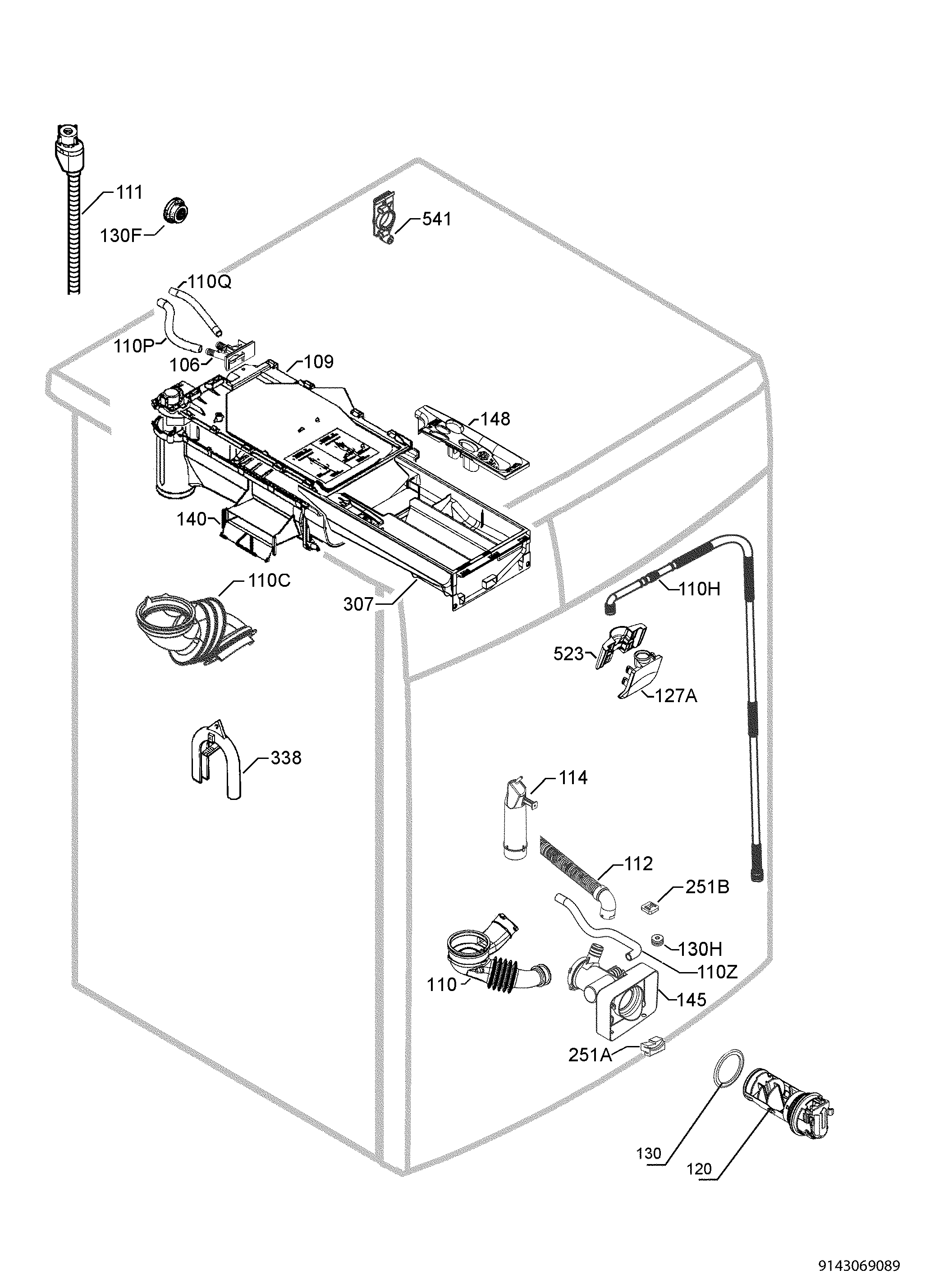 111
130F
541
110Q
110P
106
109
148
140
110C
307
110H
523
127A
338
114
112
251B
130H
110Z
110
145
251A
130
120
9143069089