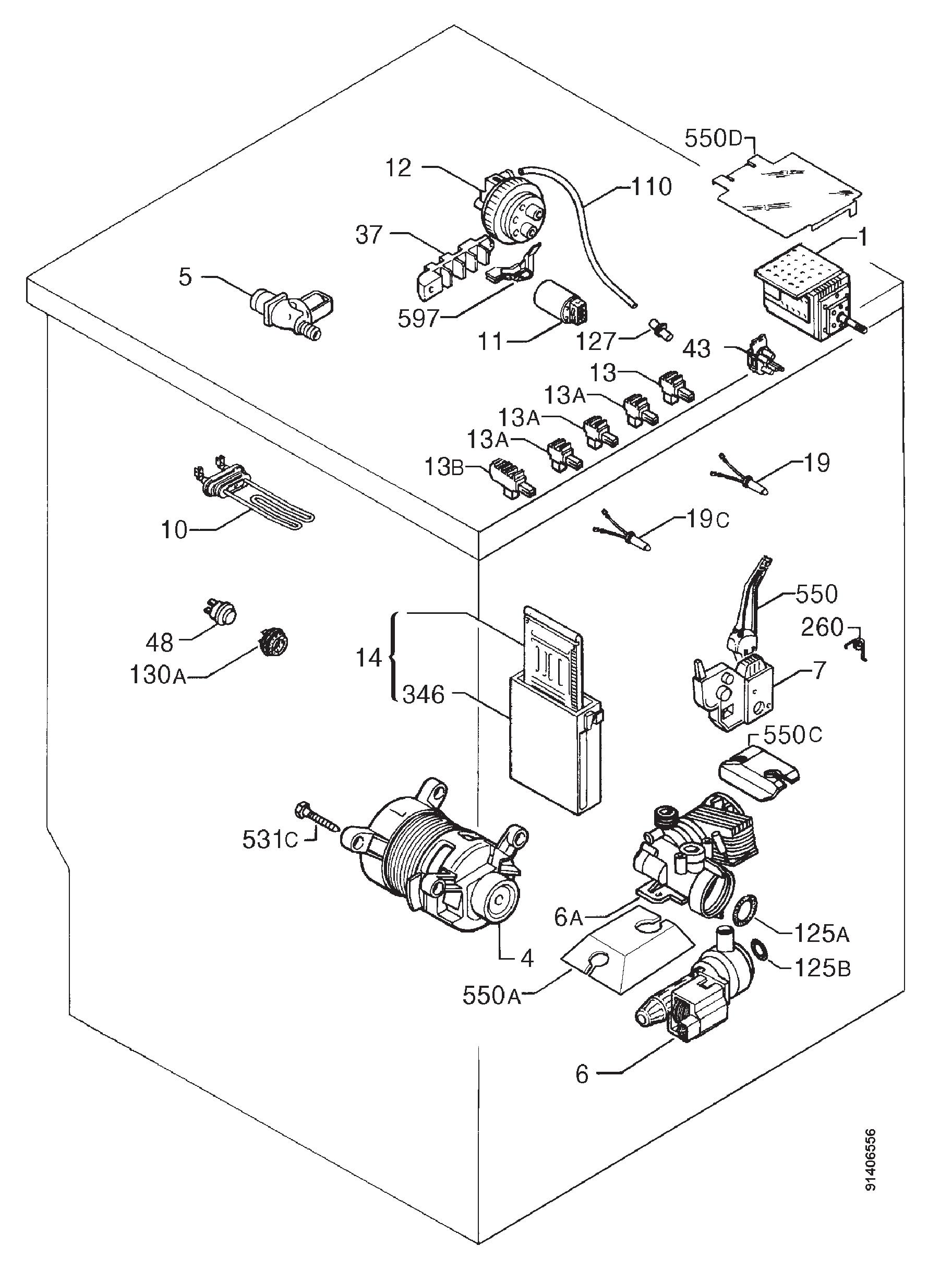 550D
12
110
37
1
5
597
11
127
43
13
13A
13A
13A
13B
19
10
19C
550
260
48
130A
14
346
7
550C
531C
6A
125A
4
125B
550A
6
91406556