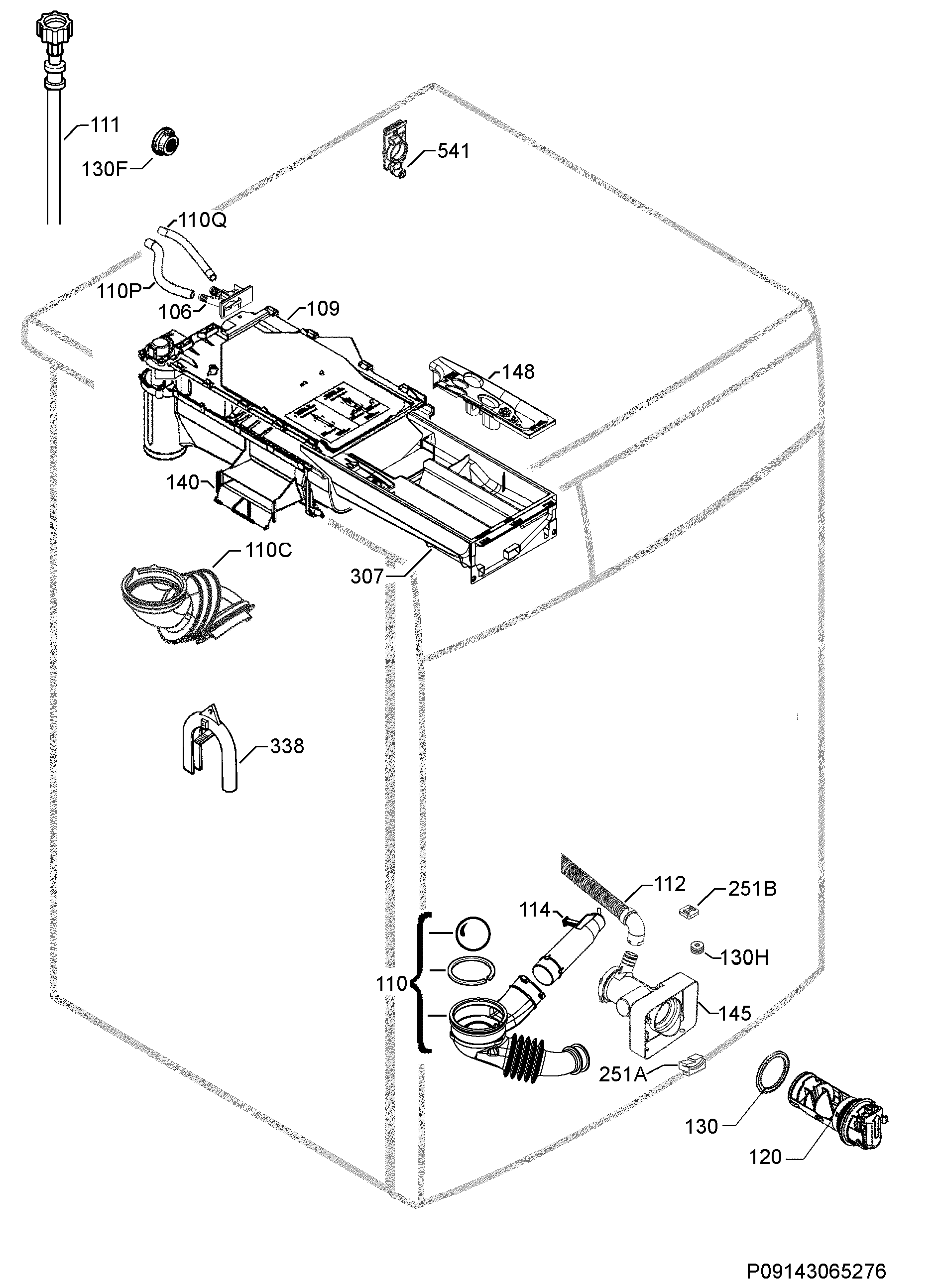 111
130F
541
110Q
110P
106
109
148
140
110C
307
338
112
251B
114
130H
110
145
251A
130
120
P09143065276