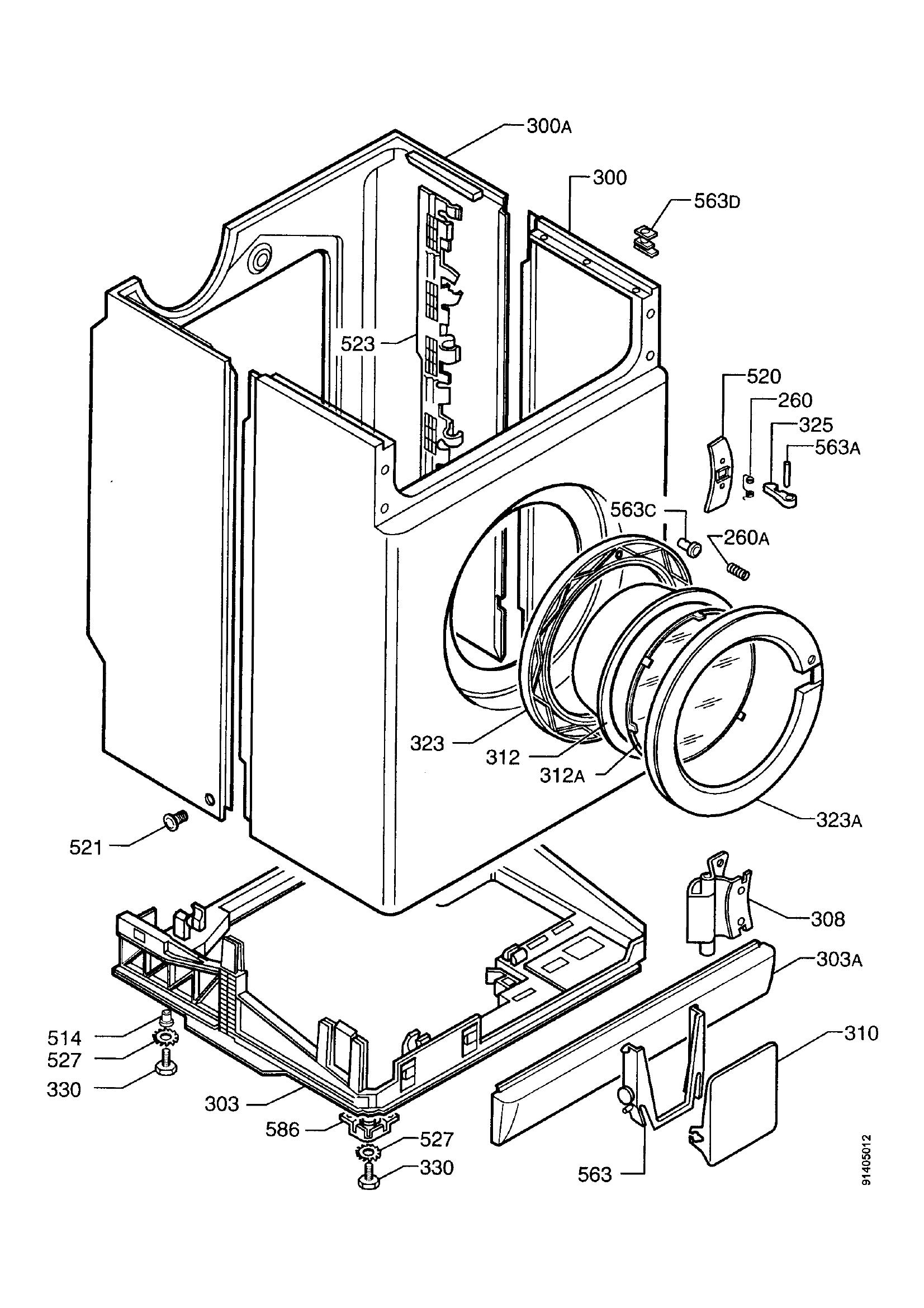 300A
300
563D
523
520
260
325
563A
563C
260A
323
312
312A
323A
521
308
303A
310
514
527
330
303
586
527
330
563
91405012