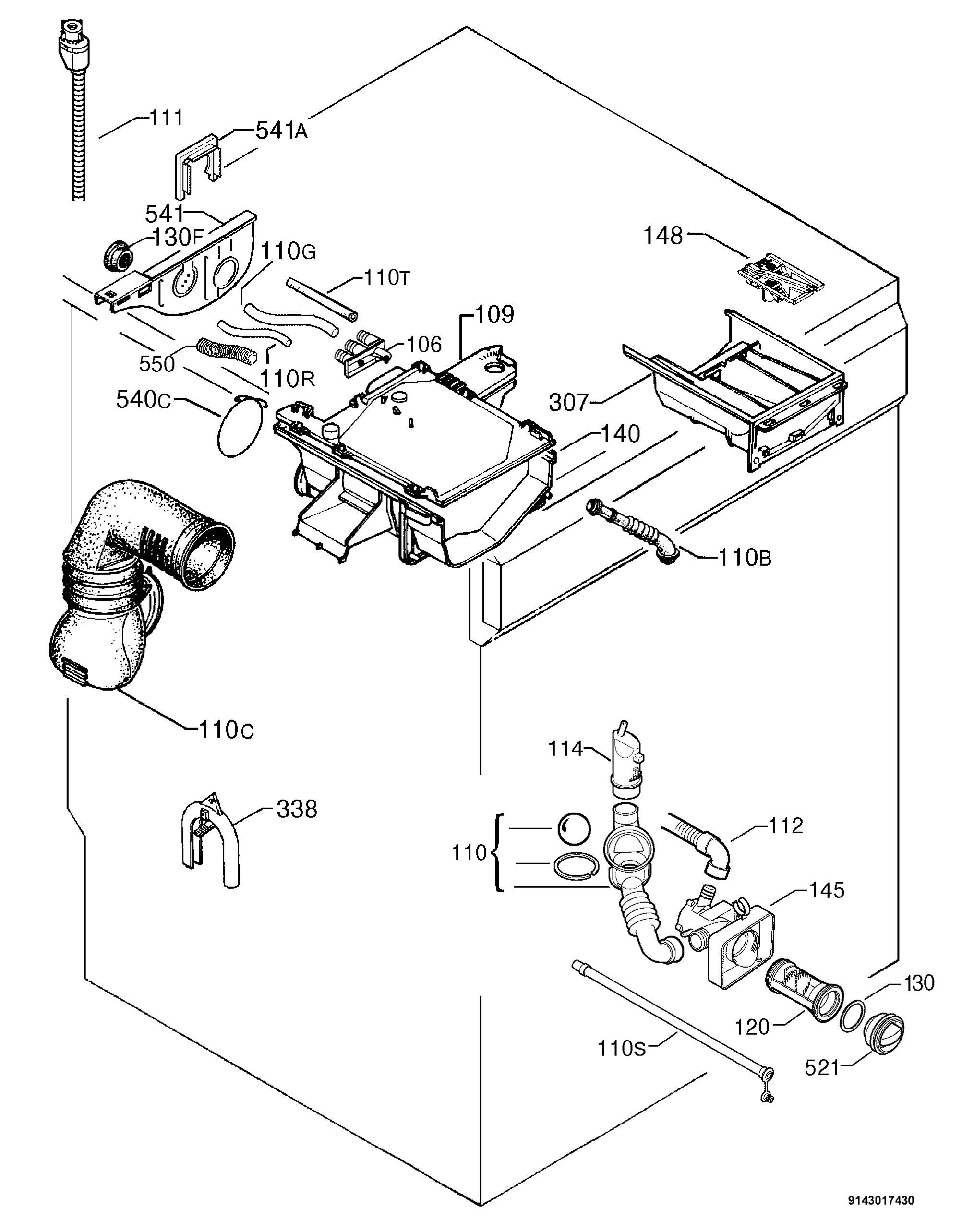 111
541A
541
130F
110G
110T
148
109
106
550
110R
540C
307
140
110B
110C
114
338
112
110
145
130
120
110S
521
9143017430