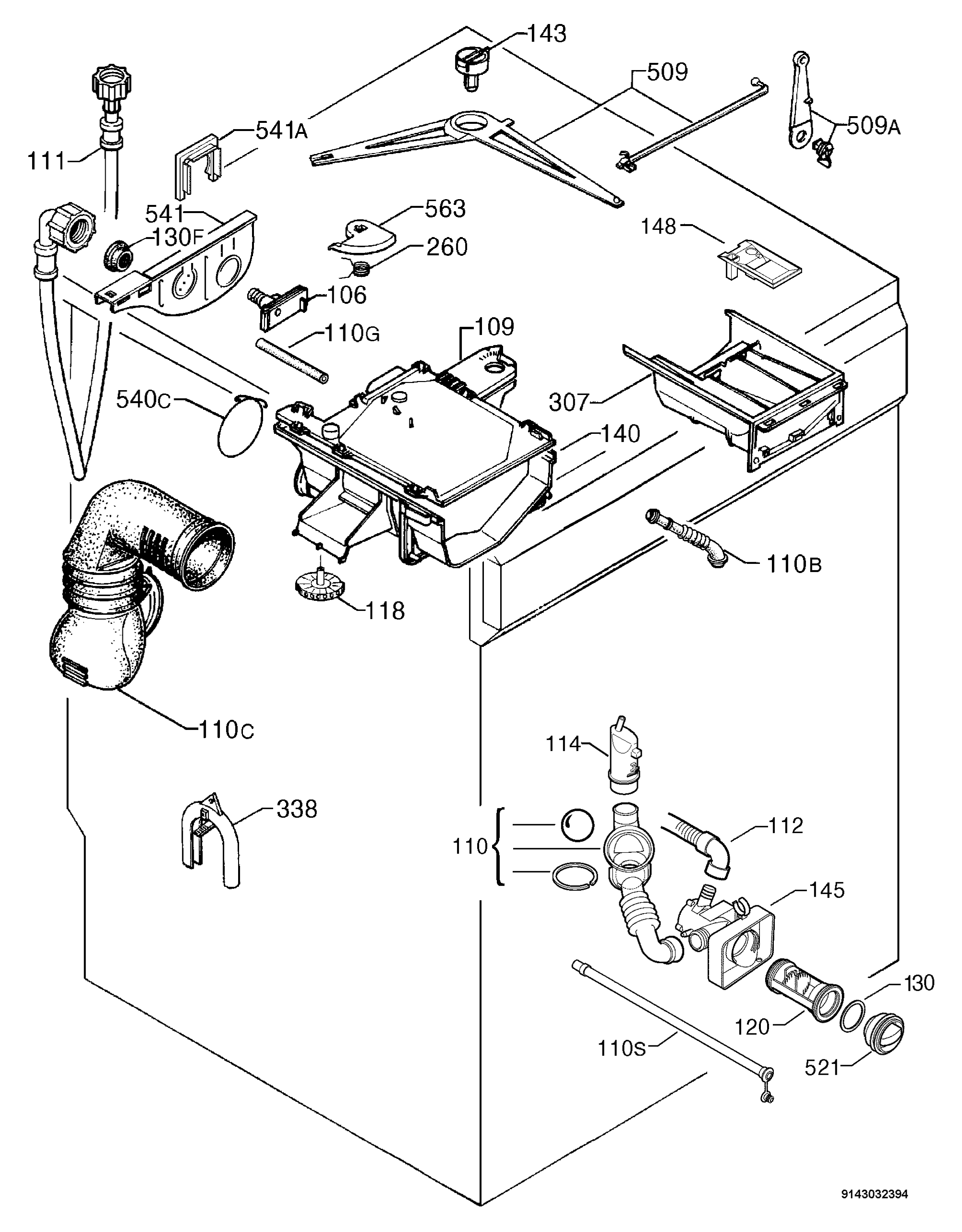 143
509
509A
541A
111
541
130F
563
260
148
106
110G
109
540C
307
140
110B
118
110C
114
338
110
112
145
130
120
110S
521
9143032394