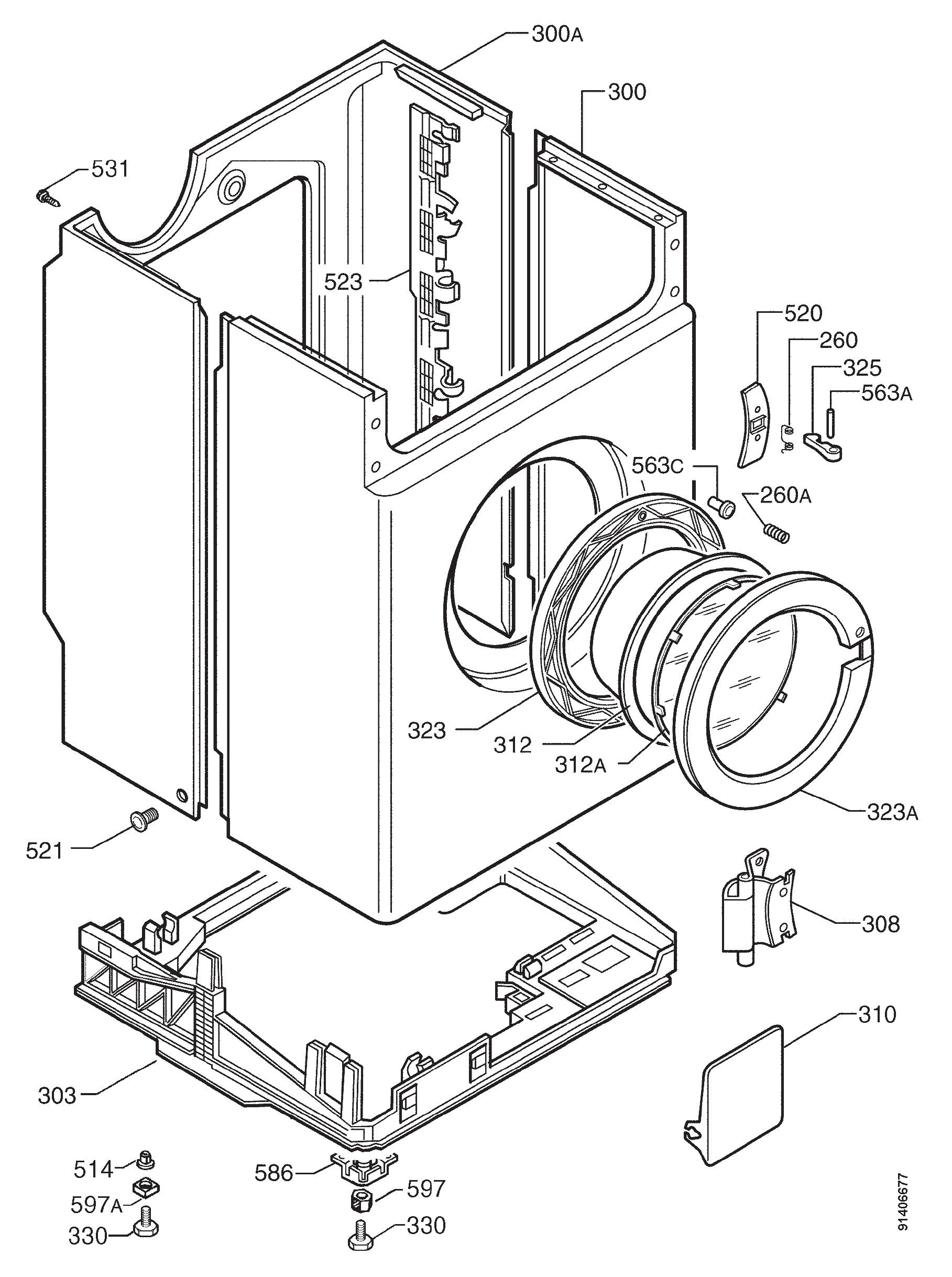 300A
300
531
523
520
260
325
563A
563C
260A
323
312
312A
323A
521
308
310
303
514
597A
330
586
597
330
91406677