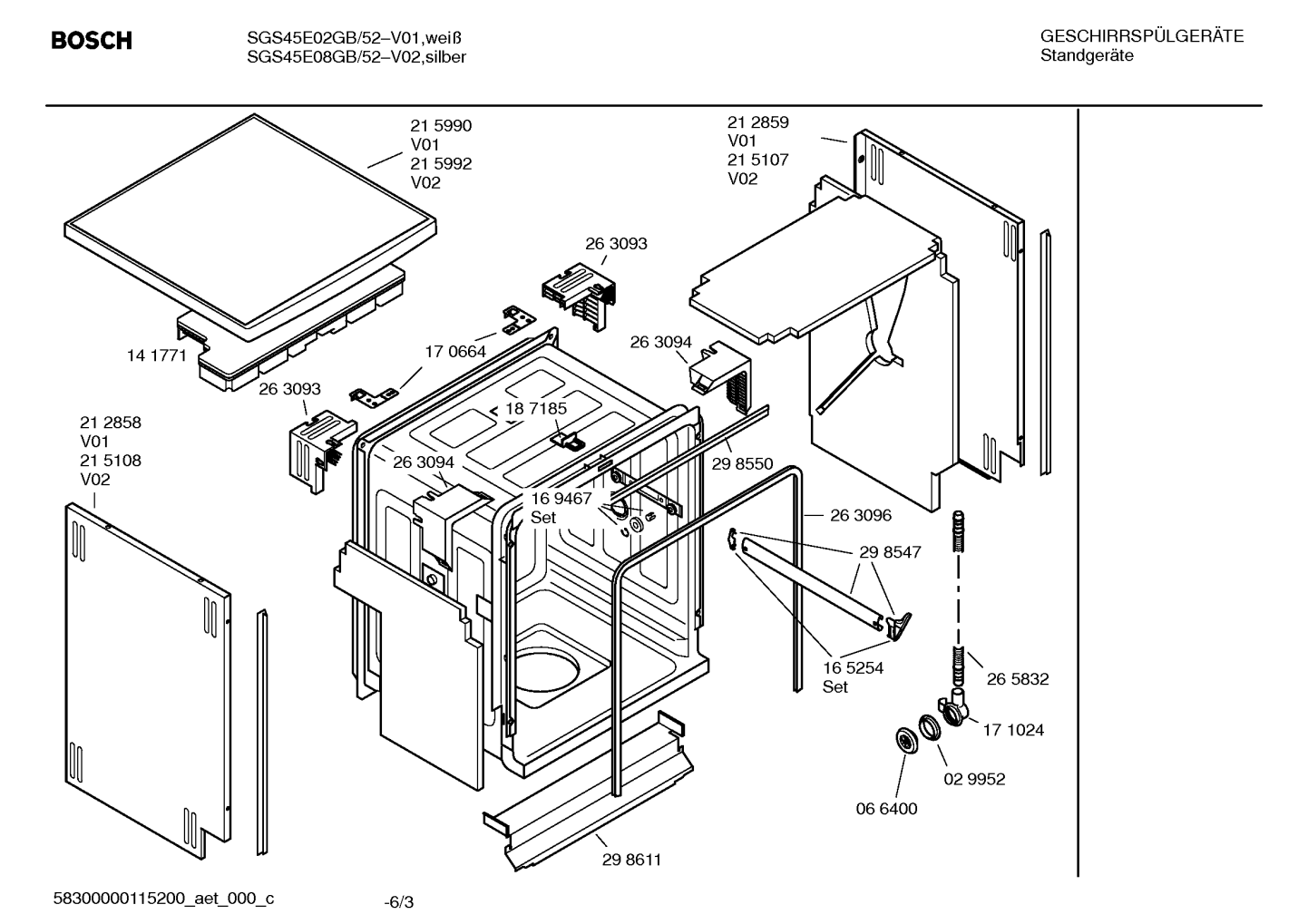 BOSCH

SGS45E02GB/52–V01,weiß
SGS45E08GB/52–V02,silber

GESCHIRRSPÜLGERÄTE
Standgeräte

21 5990
V01
21 5992
V02

21 2859
V01
21 5107
V02

26 3093

14 1771

17 0664

26 3094

26 3093

18 7185

21 2858
V01
21 5108
V02

26 3094

29 8550

16 9467
Set

26 3096

29 8547

16 5254
Set

26 5832

17 1024

02 9952

06 6400

29 8611

58300000115200_aet_000_c

-6/3