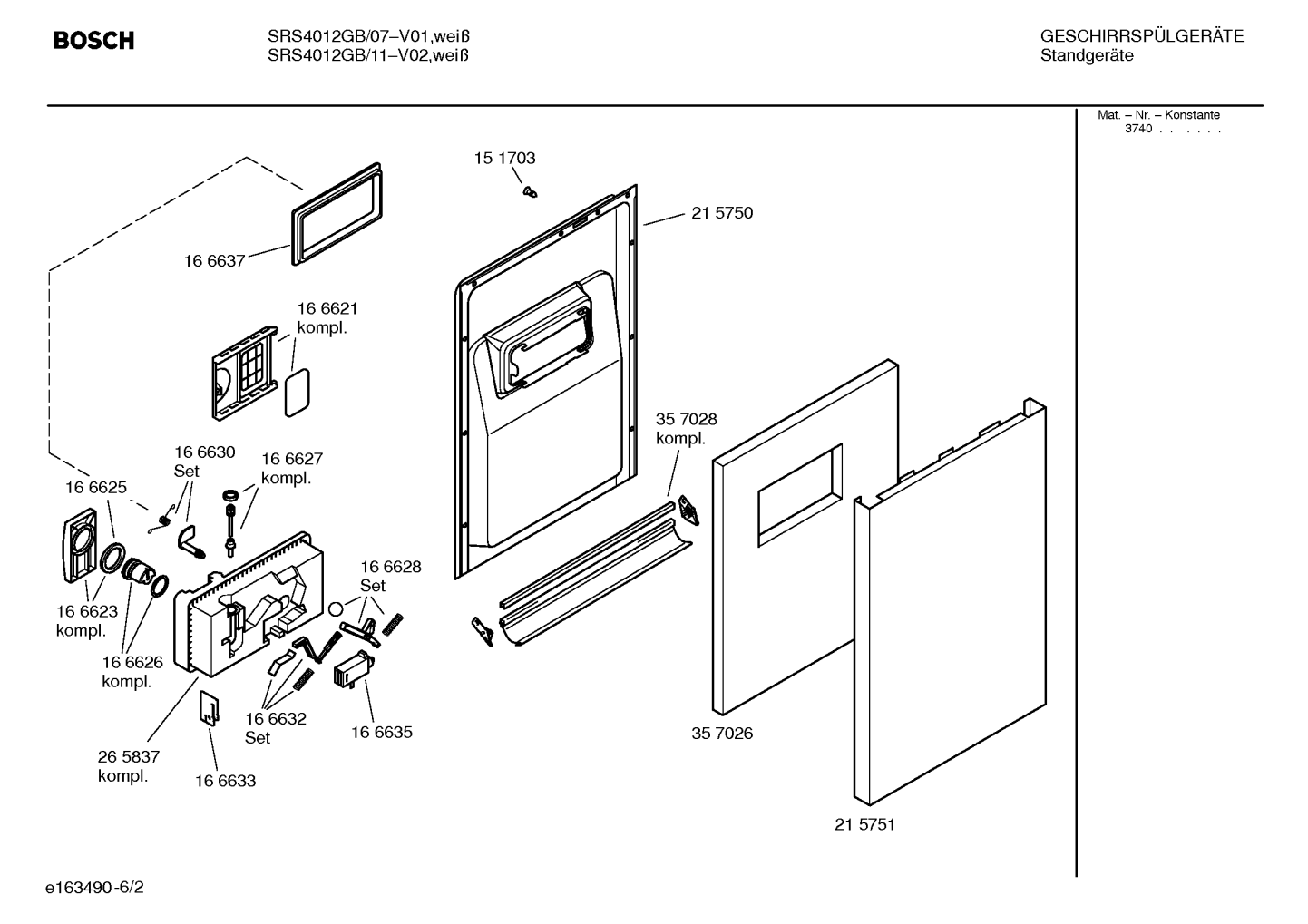 BOSCH

SRS4012GB/07–V01,weiß
SRS4012GB/11–V02,weiß

GESCHIRRSPÜLGERÄTE
Standgeräte

Mat. – Nr. – Konstante
3740 . . . . . .

15 1703

21 5750

16 6637

16 6621
kompl.

35 7028
kompl.

16 6630
Set

16 6627
kompl.

16 6625

16 6628
Set

16 6623
kompl.

16 6626
kompl.

16 6632
Set

16 6635

35 7026

26 5837
kompl.

16 6633

21 5751

e163490-6/2