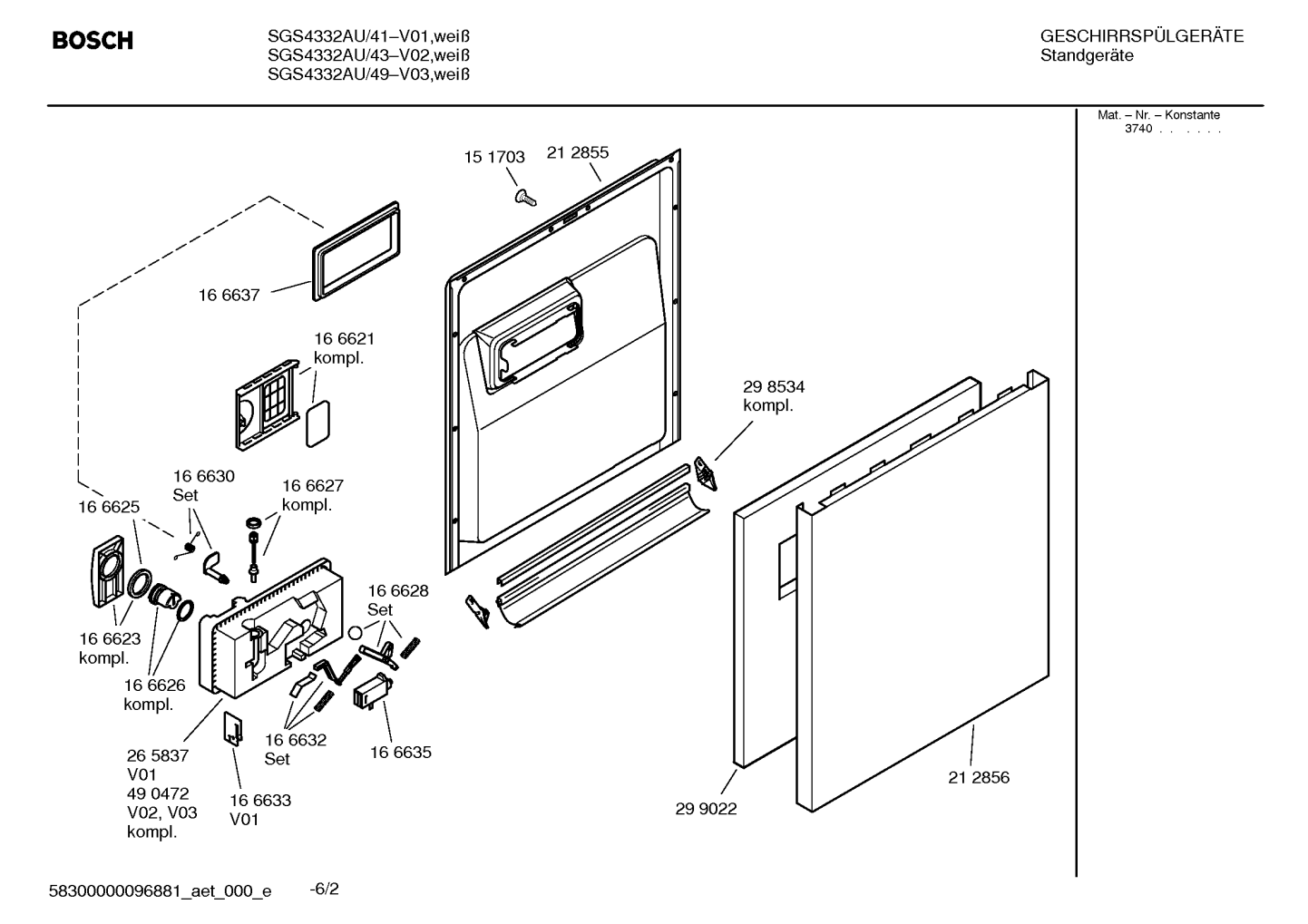 BOSCH

SGS4332AU/41–V01,weiß
SGS4332AU/43–V02,weiß
SGS4332AU/49–V03,weiß

GESCHIRRSPÜLGERÄTE
Standgeräte

Mat. – Nr. – Konstante
3740 . . . . . .

15 1703
21 2855

16 6637

16 6621
kompl.

29 8534
kompl.

16 6630
Set

16 6627
kompl.

16 6625

16 6628
Set

16 6623
kompl.

16 6626
kompl.

16 6632
Set

16 6635

26 5837
V01
49 0472
V02, V03
kompl.

16 6633
V01

29 9022

21 2856

58300000096881_aet_000_e -6/2