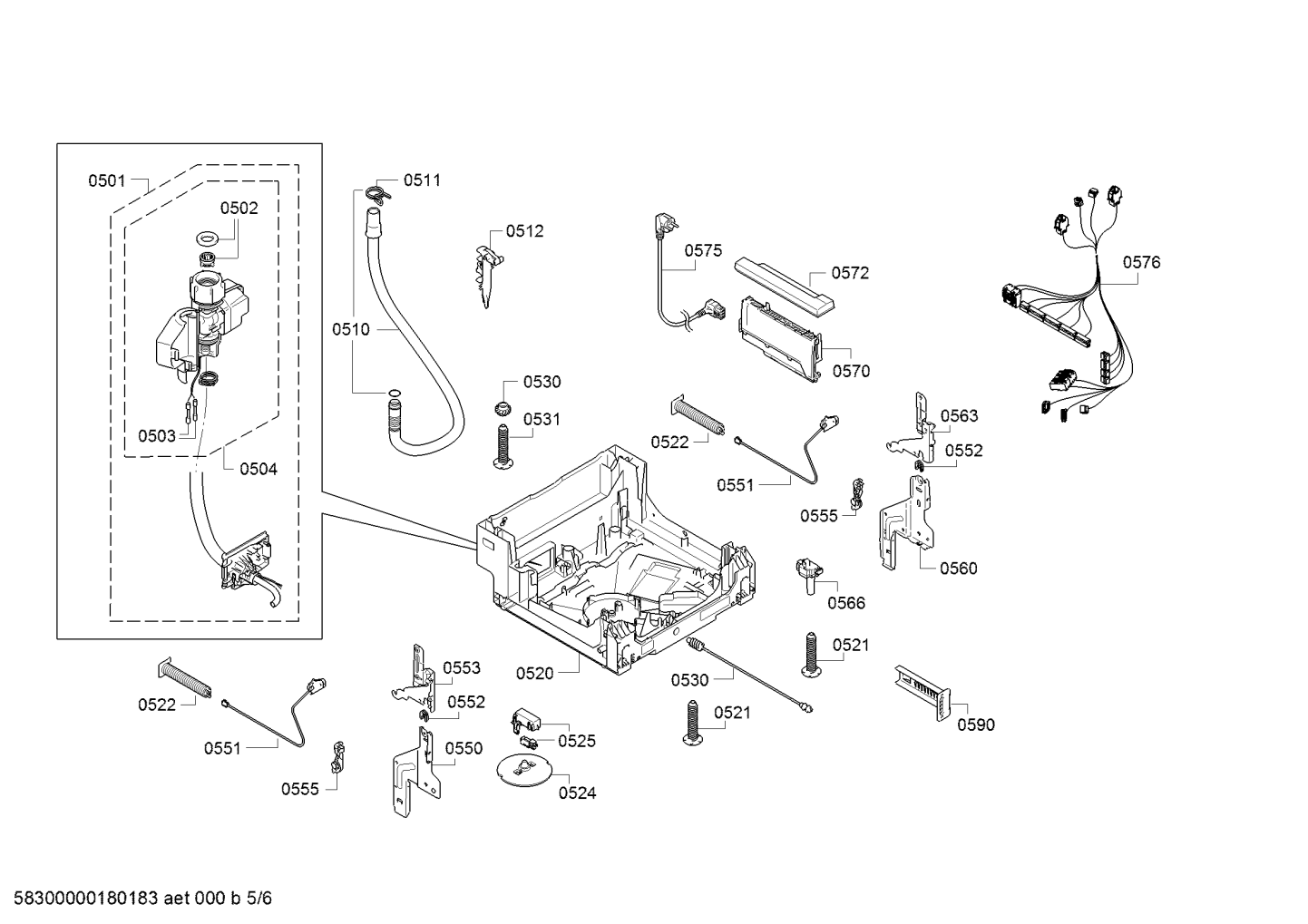 0501
0502
0503
0504
0511
0510
0512
0575
0572
0570
0576
0530
0531
0522
0551
0563
0552
0555
0560
0566
0520
0530
0521
0521
0590
0522
0551
0555
0553
0552
0550
0525
0524

58300000180183 aet 000 b 5/6