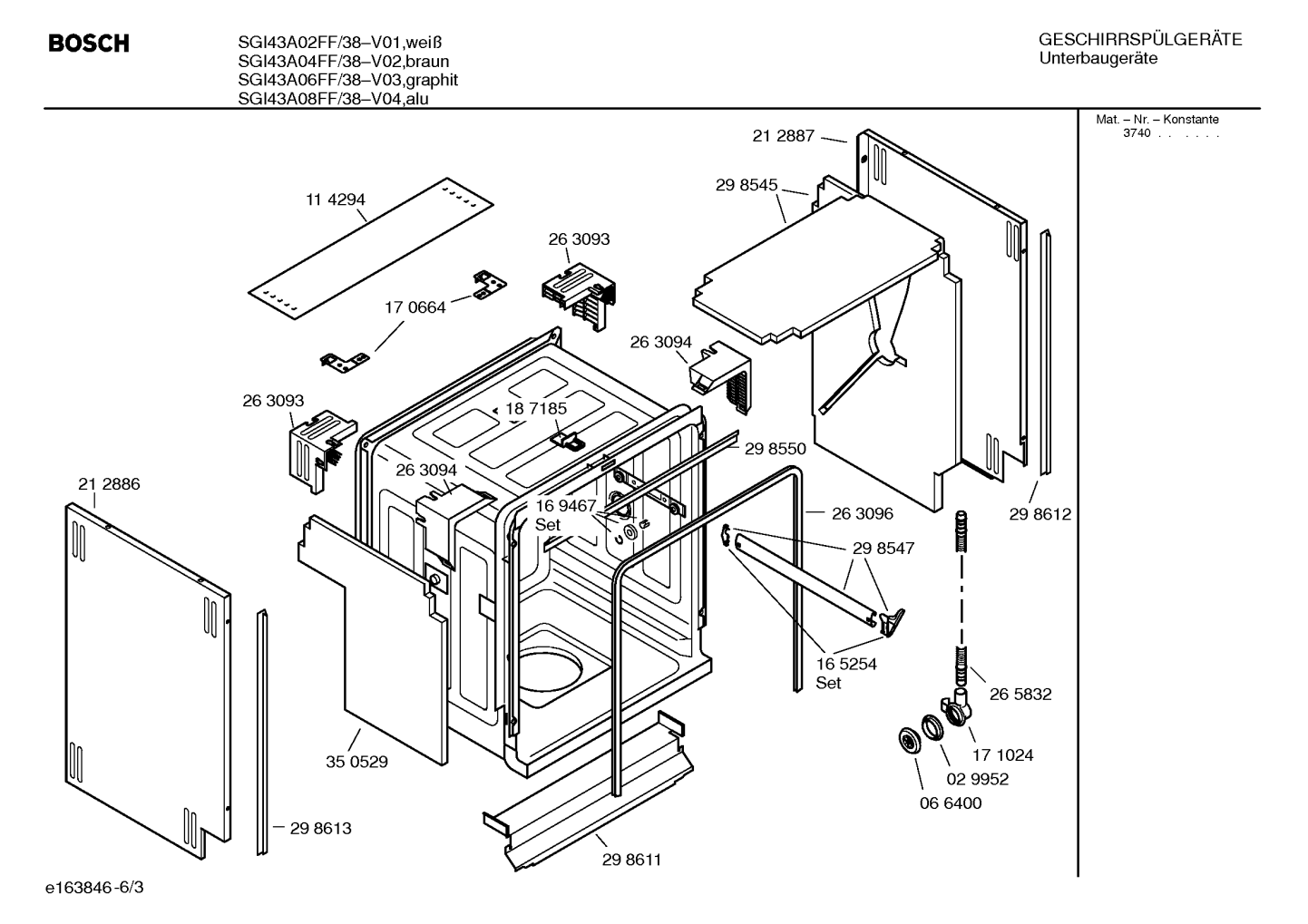 BOSCH

SGI43A02FF/38–V01,weiß
SGI43A04FF/38–V02,braun
SGI43A06FF/38–V03,graphit
SGI43A08FF/38–V04,alu

GESCHIRRSPÜLGERÄTE
Unterbaugeräte

Mat. – Nr. – Konstante
3740 . . . . . .

21 2887
29 8545
11 4294
26 3093
17 0664
26 3094
26 3093
18 7185
29 8550
26 3094
21 2886
16 9467
Set
26 3096
29 8612
29 8547
16 5254
Set
26 5832
17 1024
02 9952
06 6400
35 0529
29 8613
29 8611

e163846-6/3