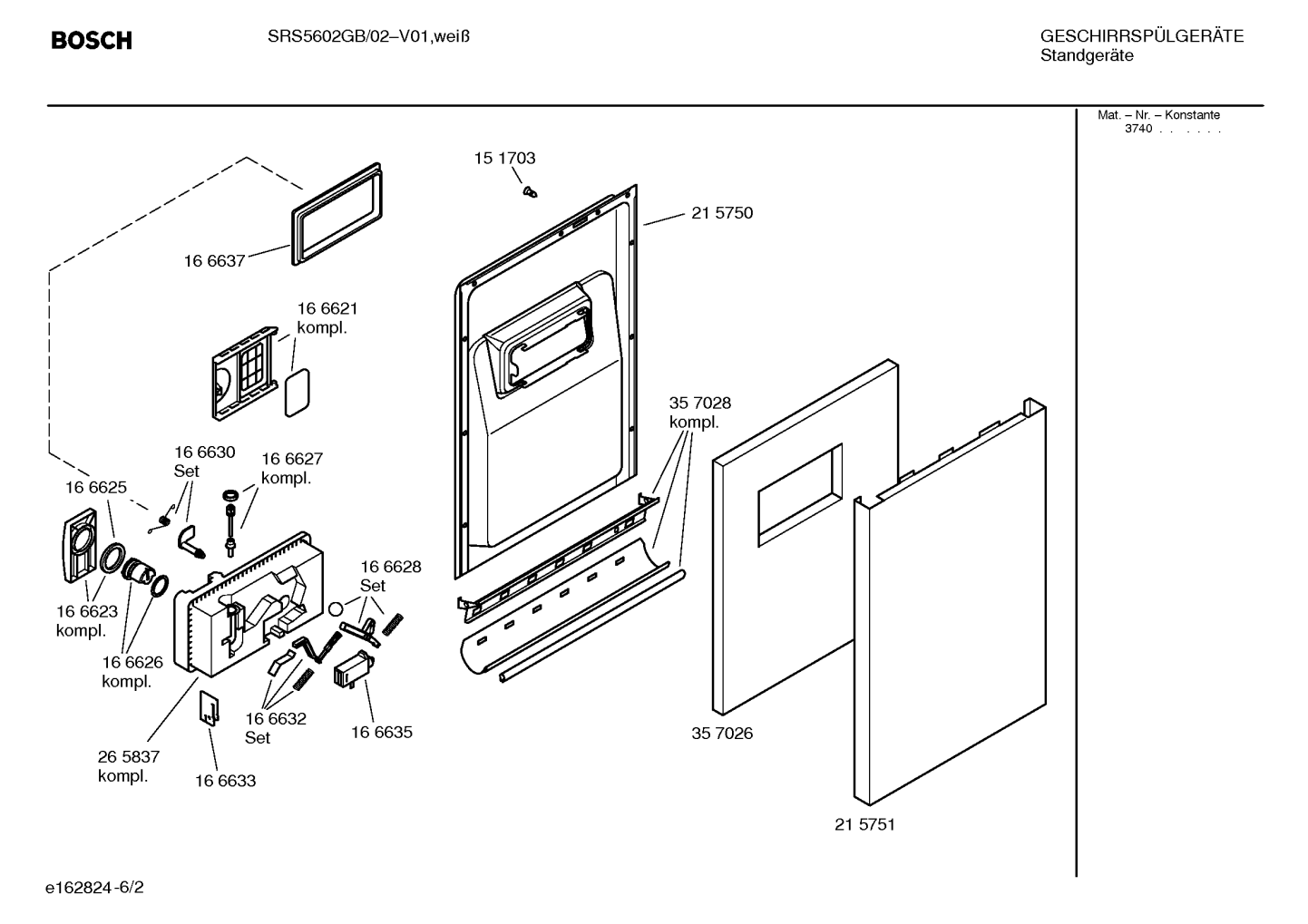 BOSCH

SRS5602GB/02–V01,weiß

GESCHIRRSPÜLGERÄTE
Standgeräte

Mat. – Nr. – Konstante
3740 . . . . . .

15 1703

21 5750

16 6637

16 6621
kompl.

35 7028
kompl.

16 6630
Set

16 6627
kompl.

16 6625

16 6628
Set

16 6623
kompl.

16 6626
kompl.

16 6632
Set

16 6635

35 7026

26 5837
kompl.

16 6633

21 5751

e162824-6/2