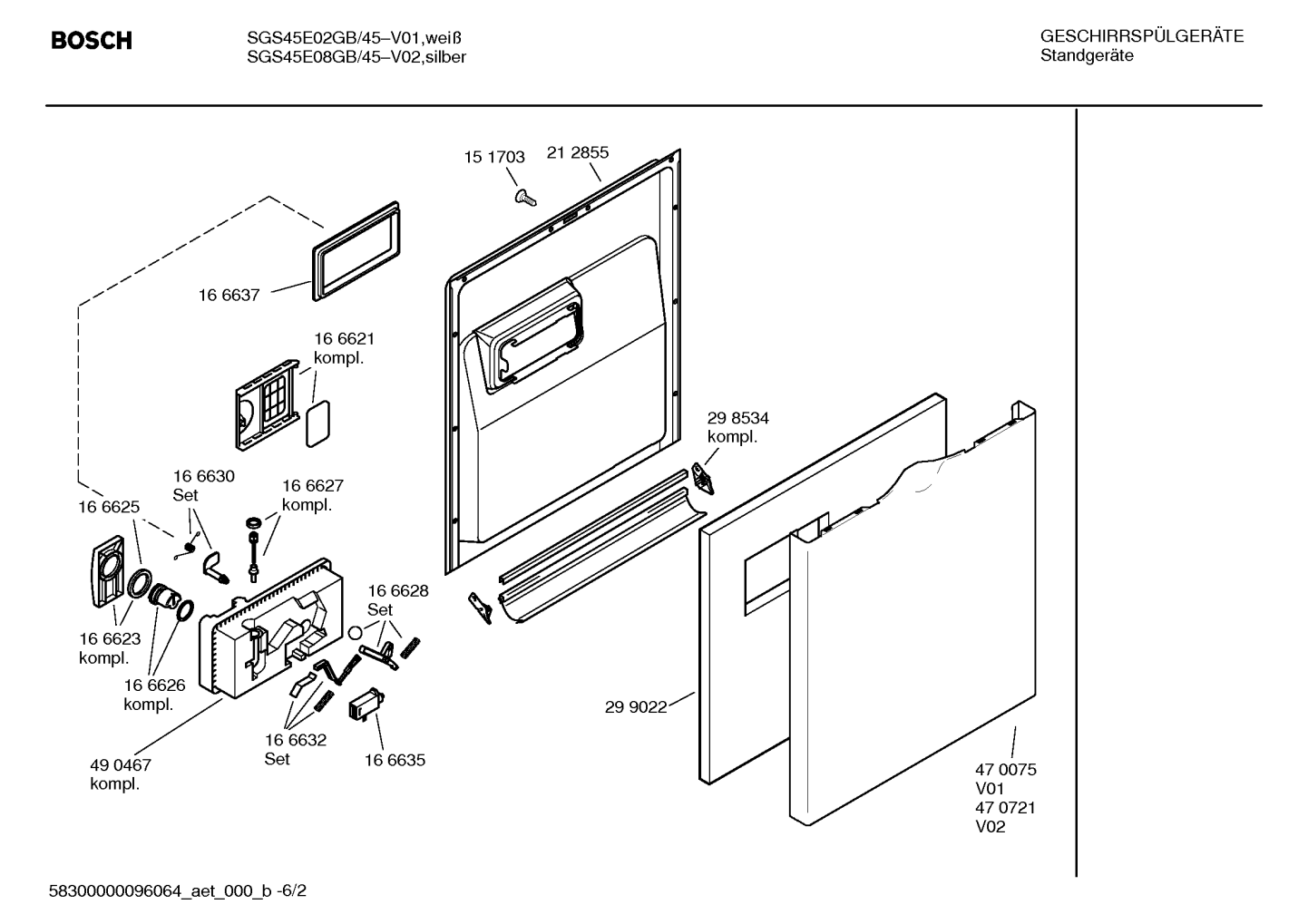 BOSCH

SGS45E02GB/45–V01,weiß
SGS45E08GB/45–V02,silber

GESCHIRRSPÜLGERÄTE
Standgeräte

15 1703
21 2855
16 6637
16 6621
kompl.
29 8534
kompl.
16 6630
Set
16 6627
kompl.
16 6625
16 6628
Set
16 6623
kompl.
16 6626
kompl.
29 9022
16 6632
Set
16 6635
49 0467
kompl.
47 0075
V01
47 0721
V02

58300000096064_aet_000_b -6/2