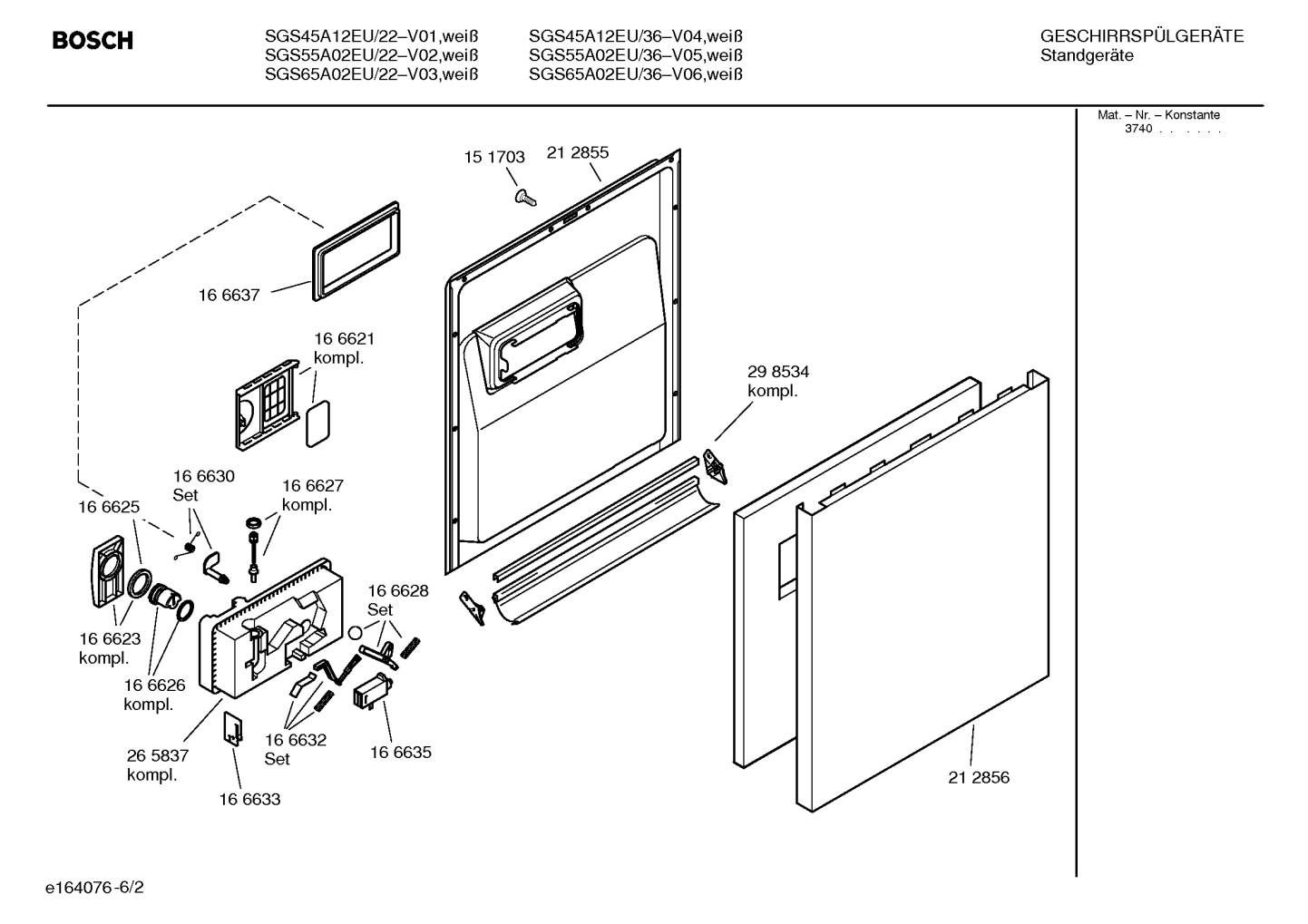 BOSCH

SGS45A12EU/22–V01,weiß
SGS55A02EU/22–V02,weiß
SGS65A02EU/22–V03,weiß

SGS45A12EU/36–V04,weiß
SGS55A02EU/36–V05,weiß
SGS65A02EU/36–V06,weiß

GESCHIRRSPÜLGERÄTE
Standgeräte

Mat. – Nr. – Konstante
3740 . . . . . .

15 1703
21 2855
16 6637
16 6621 kompl.
29 8534 kompl.
16 6630 Set
16 6627 kompl.
16 6625
16 6628 Set
16 6623 kompl.
16 6626 kompl.
26 5837 kompl.
16 6632 Set
16 6635
16 6633
21 2856

e164076-6/2