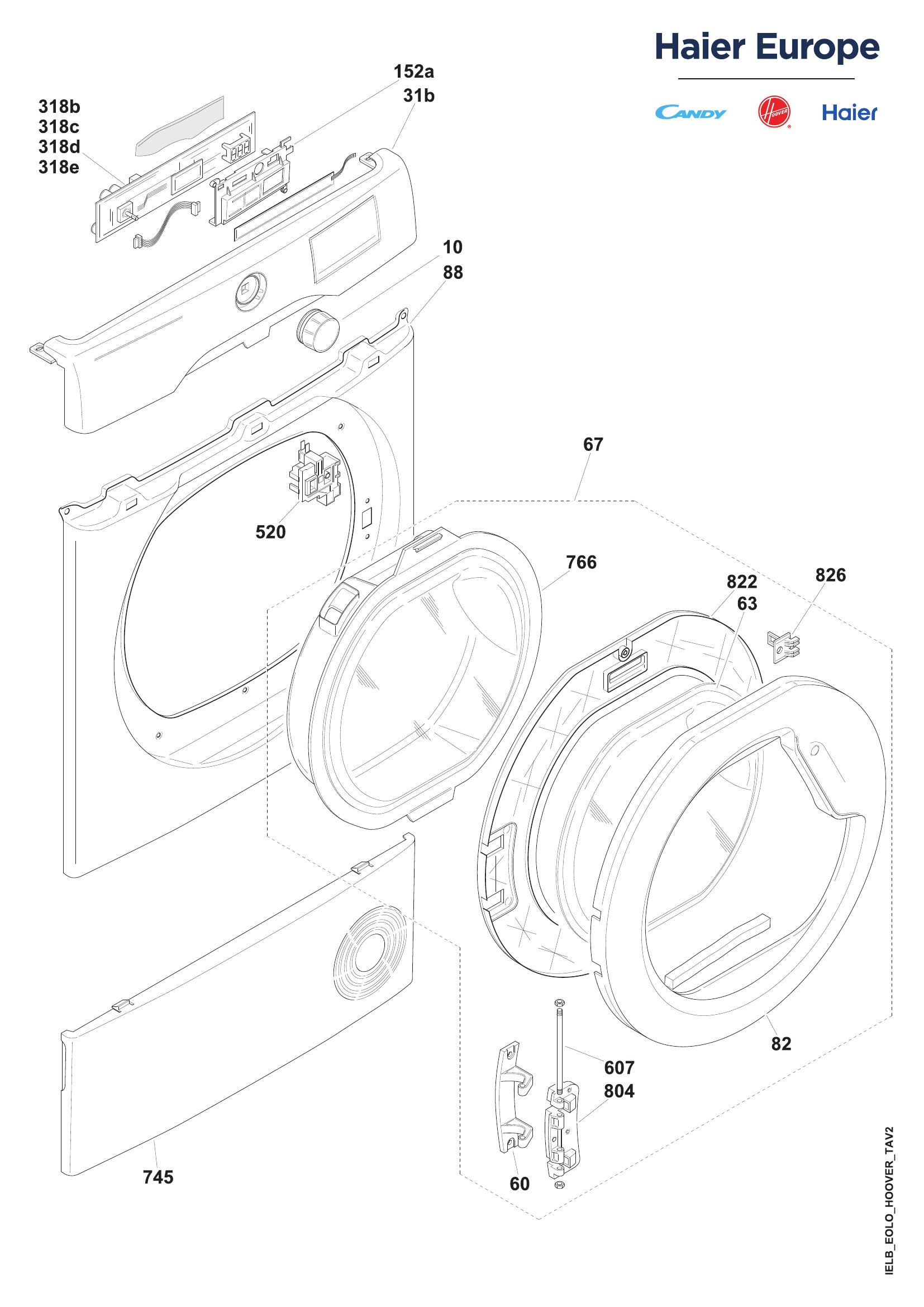 Haier Europe

CANDY HOOVER Haier

152a
31b
318b
318c
318d
318e
10
88
67
520
766
822
63
826
82
607
804
60
745

IELB_EOLO_HOOVER_TAV2