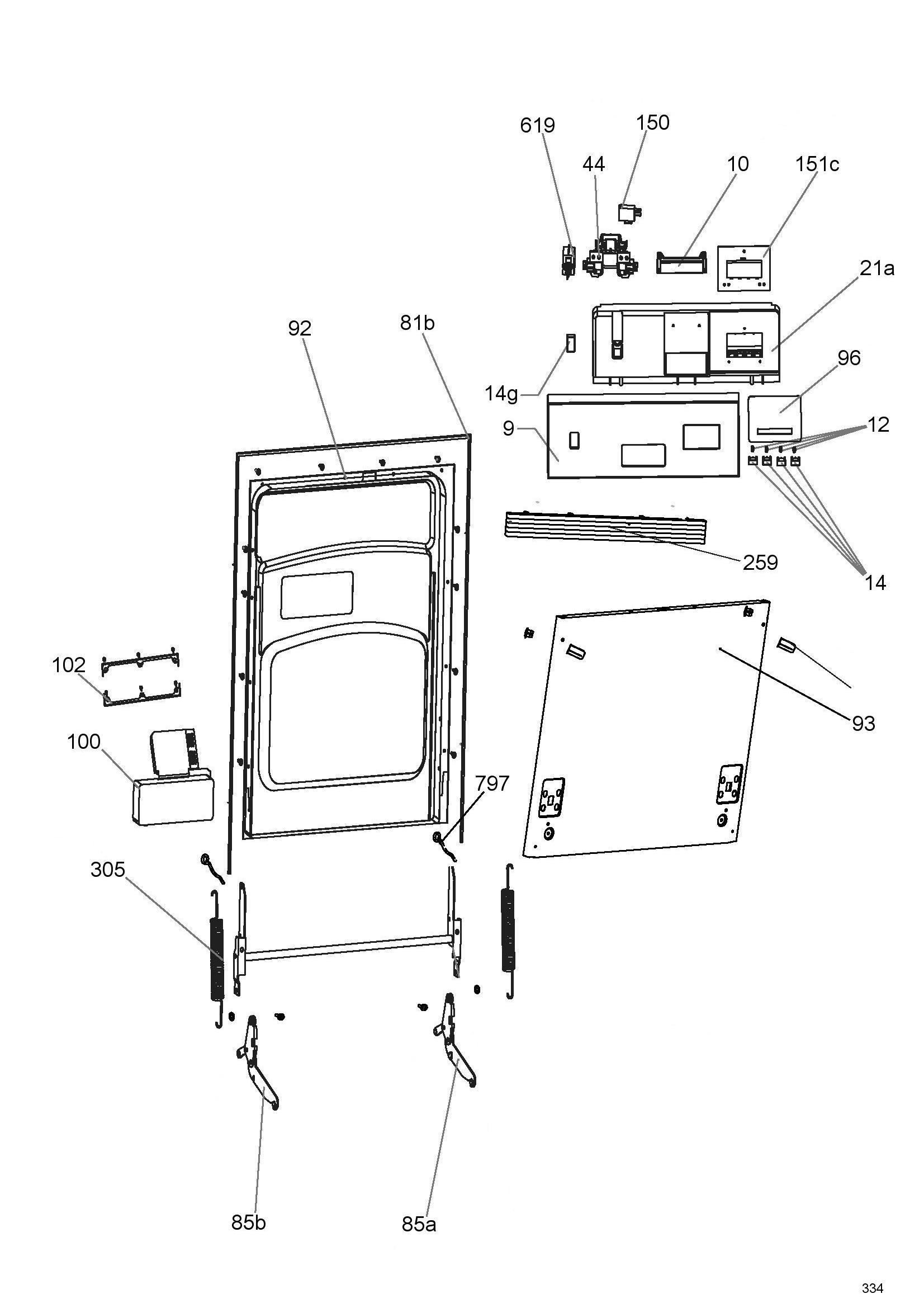 619
150
44
10
151c
21a
92
81b
14g
96
9
12
259
14
102
93
100
797
305
85b
85a
334