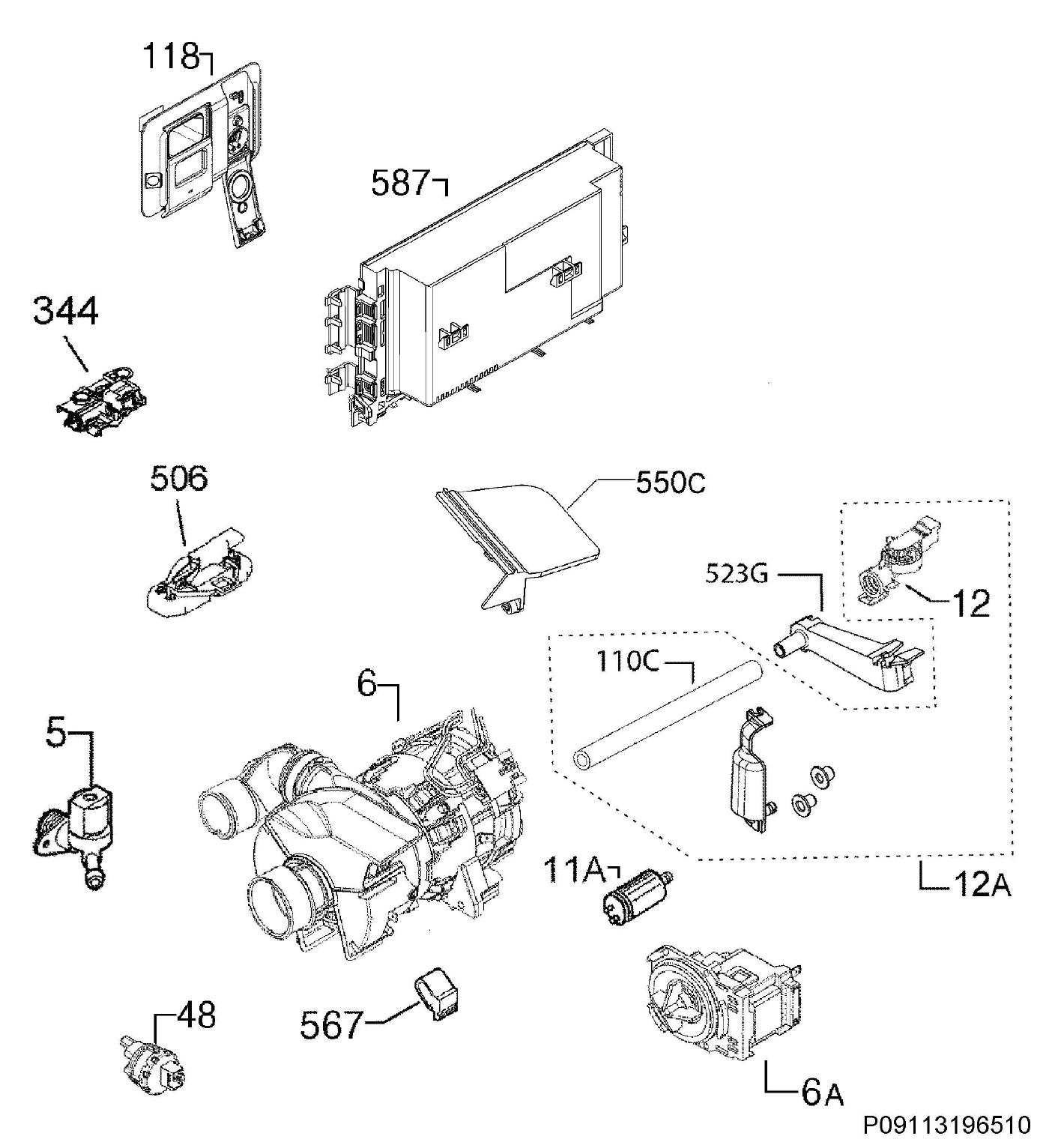 118
587
344
506
550C
523G
12
110C
6
5
11A
12A
48
567
6A
P09113196510