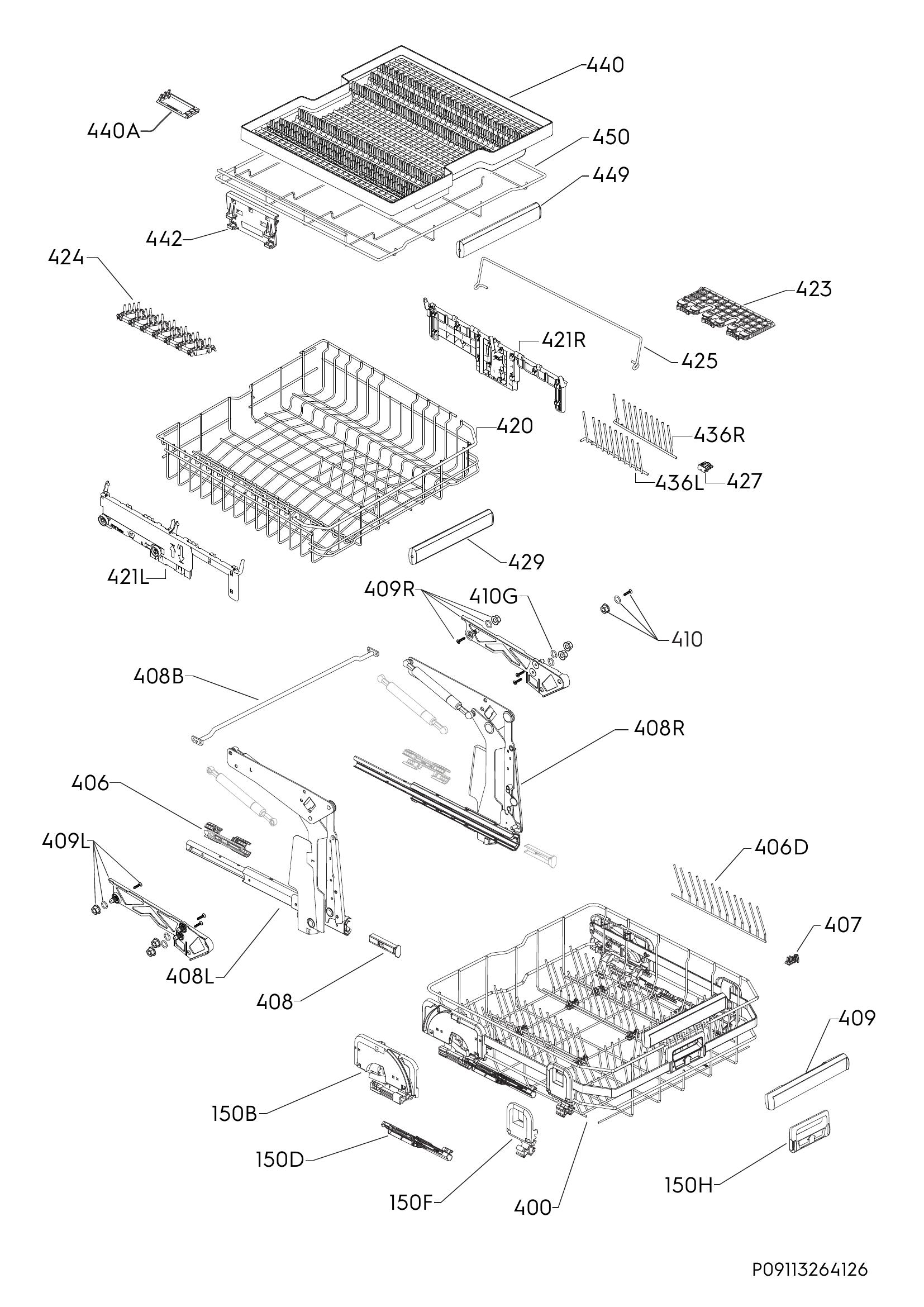 440
440A
450
449
442
424
423
421R
425
420
436R
436L
427
421L
429
409R
410G
410
408B
408R
406
409L
406D
407
408L
408
409
150B
150D
150F
400
150H
P09113264126