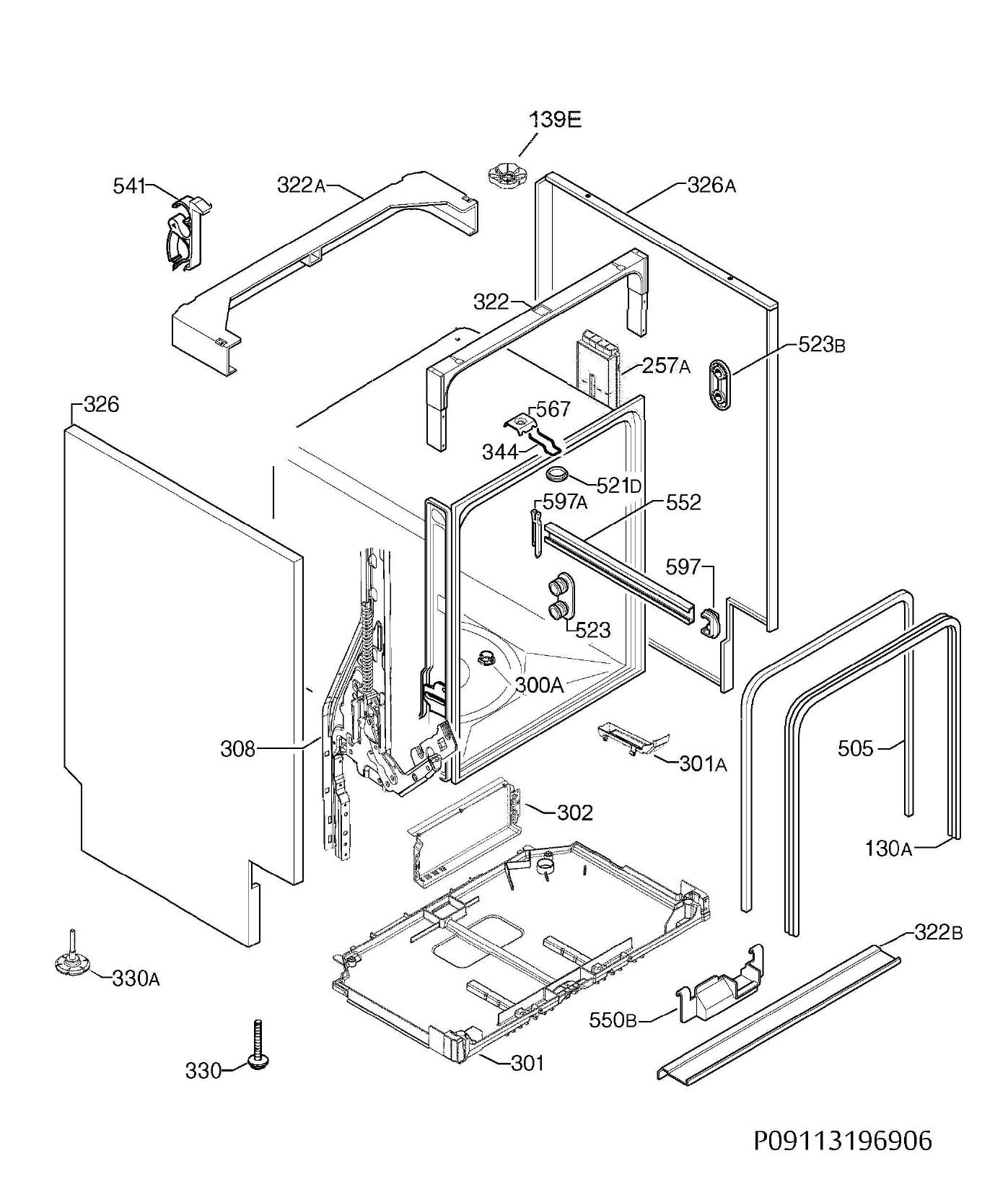 139E
541
322A
326A
322
523B
257A
326
567
344
521D
597A
552
597
523
300A
308
301A
505
302
130A
322B
330A
550B
330
301
P09113196906