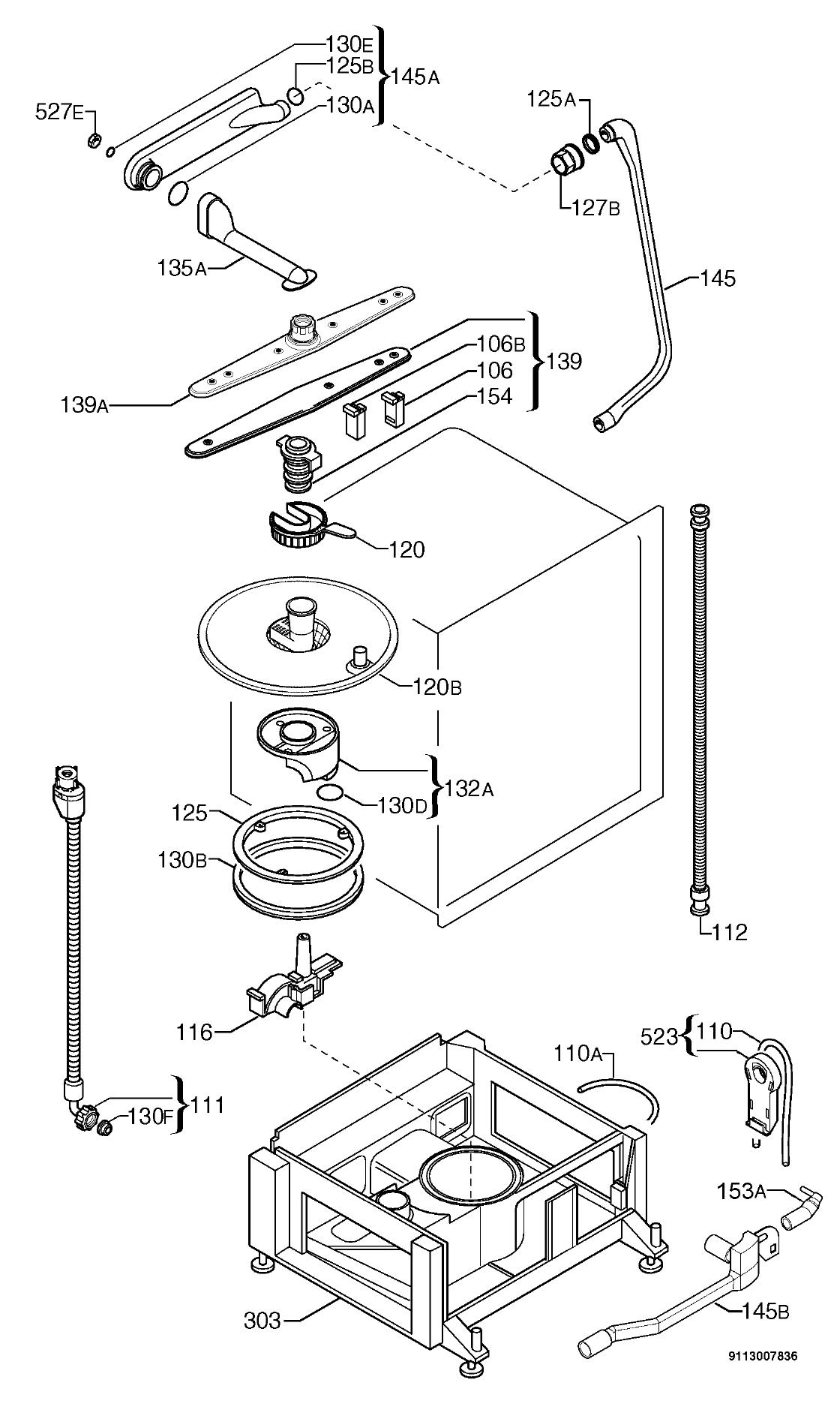 130E
125B
145A
130A
527E
125A
127B
135A
145
106B
106
139
154
139A
120
120B
132A
130D
125
130B
112
116
523
110
110A
111
130F
153A
303
145B
9113007836