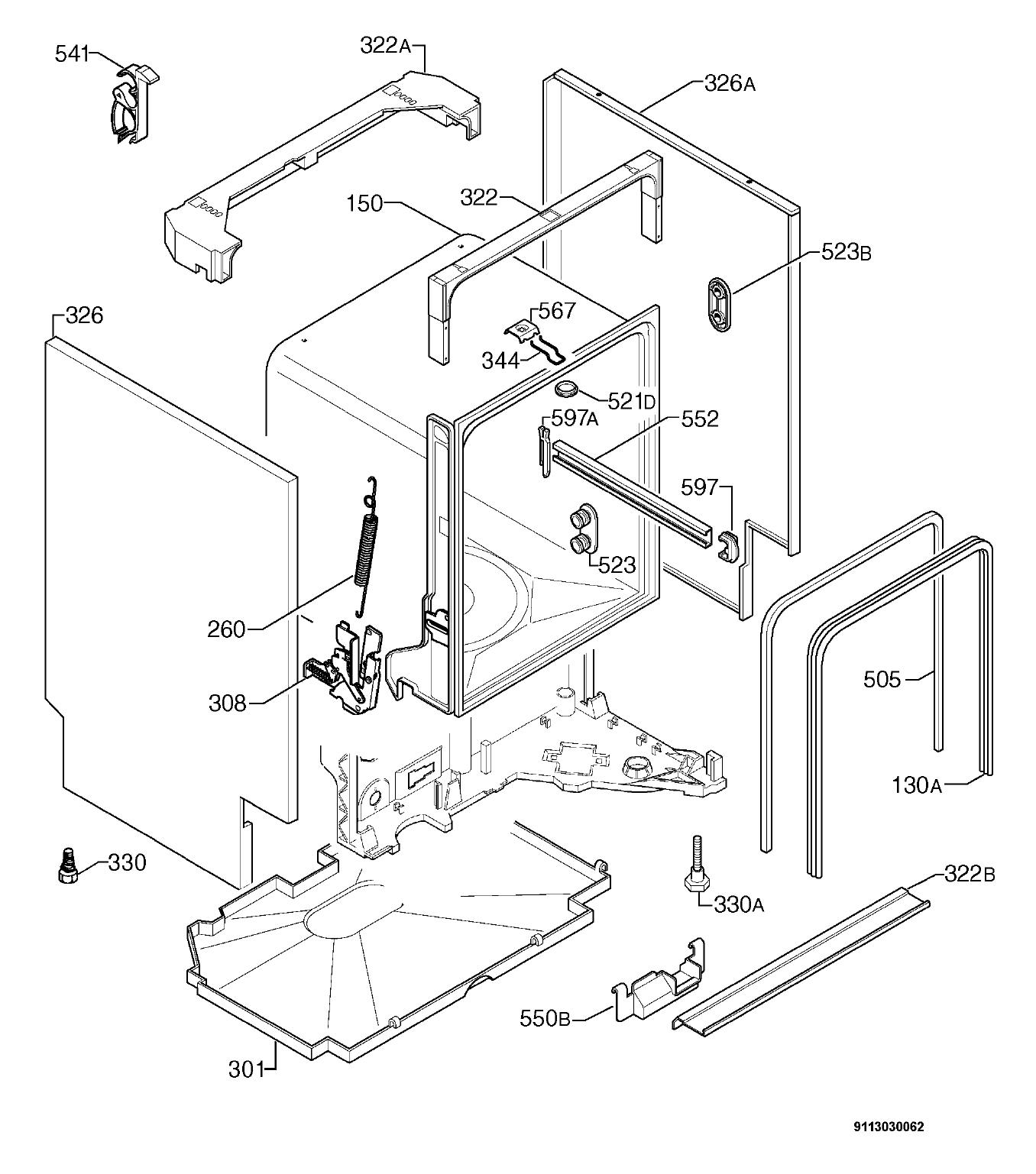 541
322A
326A
150
322
523B
326
567
344
521D
597A
552
597
523
260
308
505
130A
330
330A
322B
550B
301
9113030062